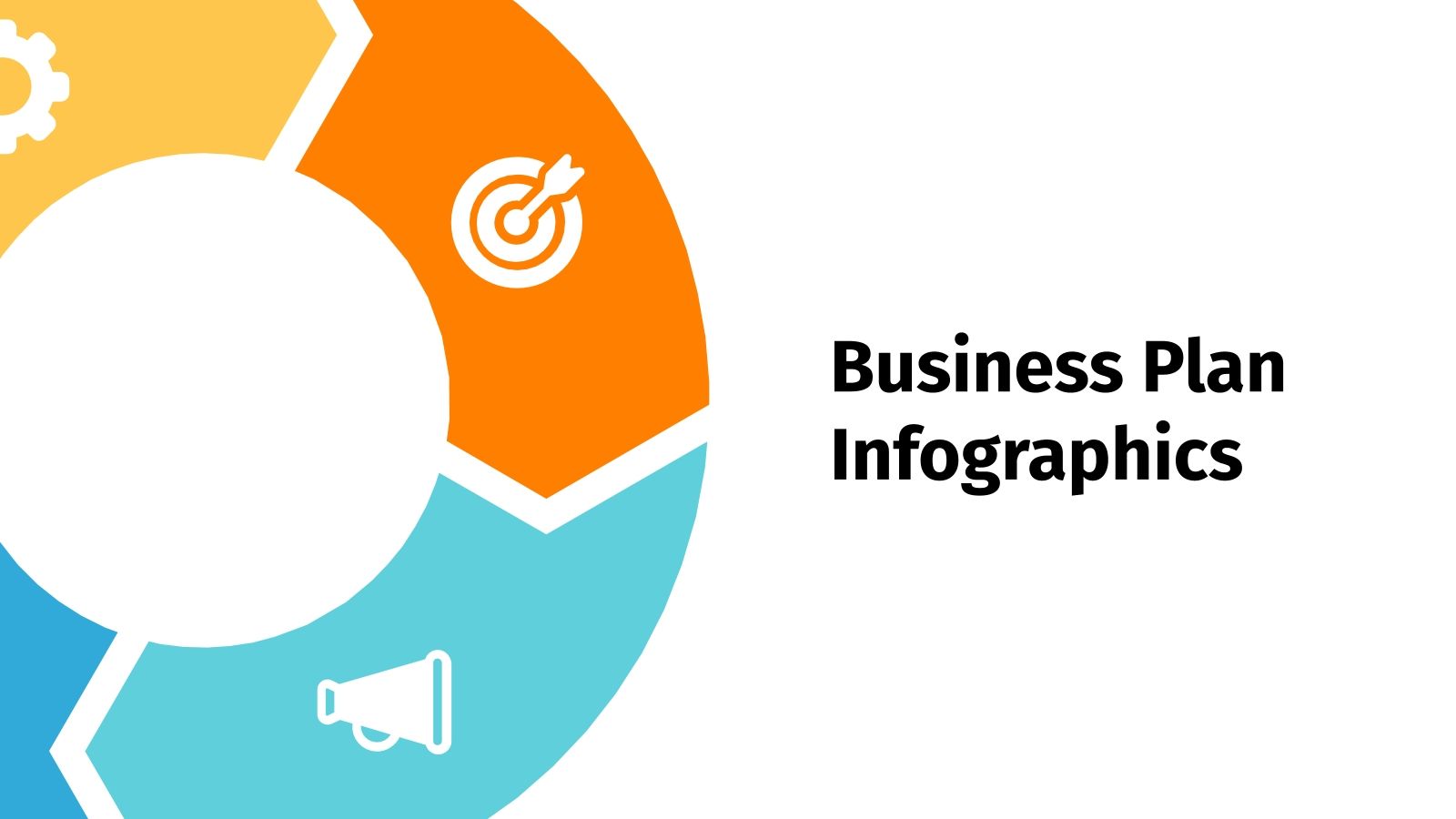 Business Plan Infographics