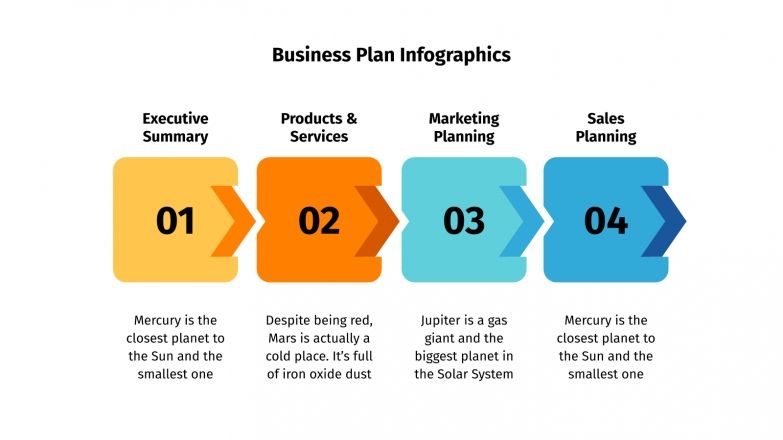 Business Plan Infographics

Executive Summary

01

Mercury is the closest planet to the Sun and the smallest one

Products & Services

02

Despite being red, Mars is actually a cold place. It's full of iron oxide dust

Marketing Planning

03

Jupiter is a gas giant and the biggest planet in the Solar System

Sales Planning

04

Mercury is the closest planet to the Sun and the smallest one