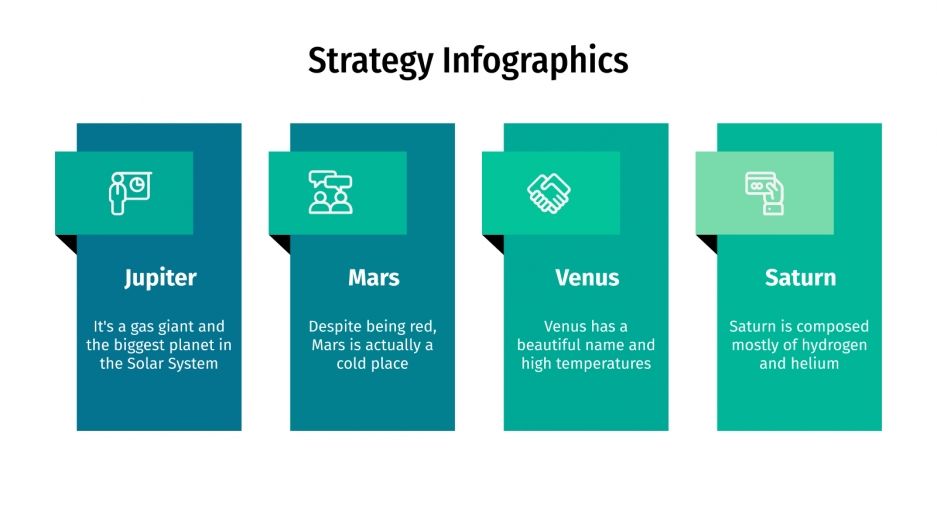 Strategy Infographics

Jupiter

It's a gas giant and the biggest planet in the Solar System

Mars

Despite being red, Mars is actually a cold place

Venus

Venus has a beautiful name and high temperatures

Saturn

Saturn is composed mostly of hydrogen and helium