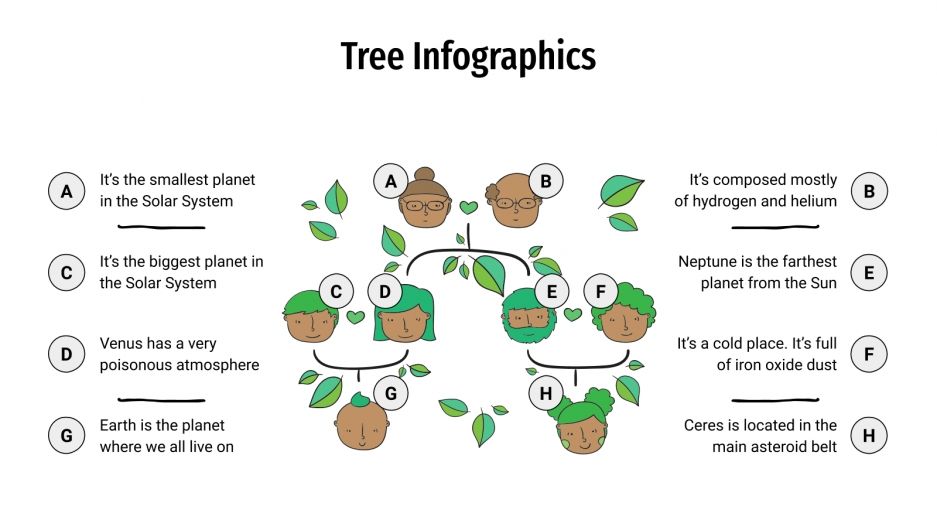 Tree Infographics

A It's the smallest planet in the Solar System

C It's the biggest planet in the Solar System

D Venus has a very poisonous atmosphere

G Earth is the planet where we all live on

A

B

C

D

E

F

G

H

It's composed mostly of hydrogen and helium B

Neptune is the farthest planet from the Sun E

It's a cold place. It's full of iron oxide dust F

Ceres is located in the main asteroid belt H