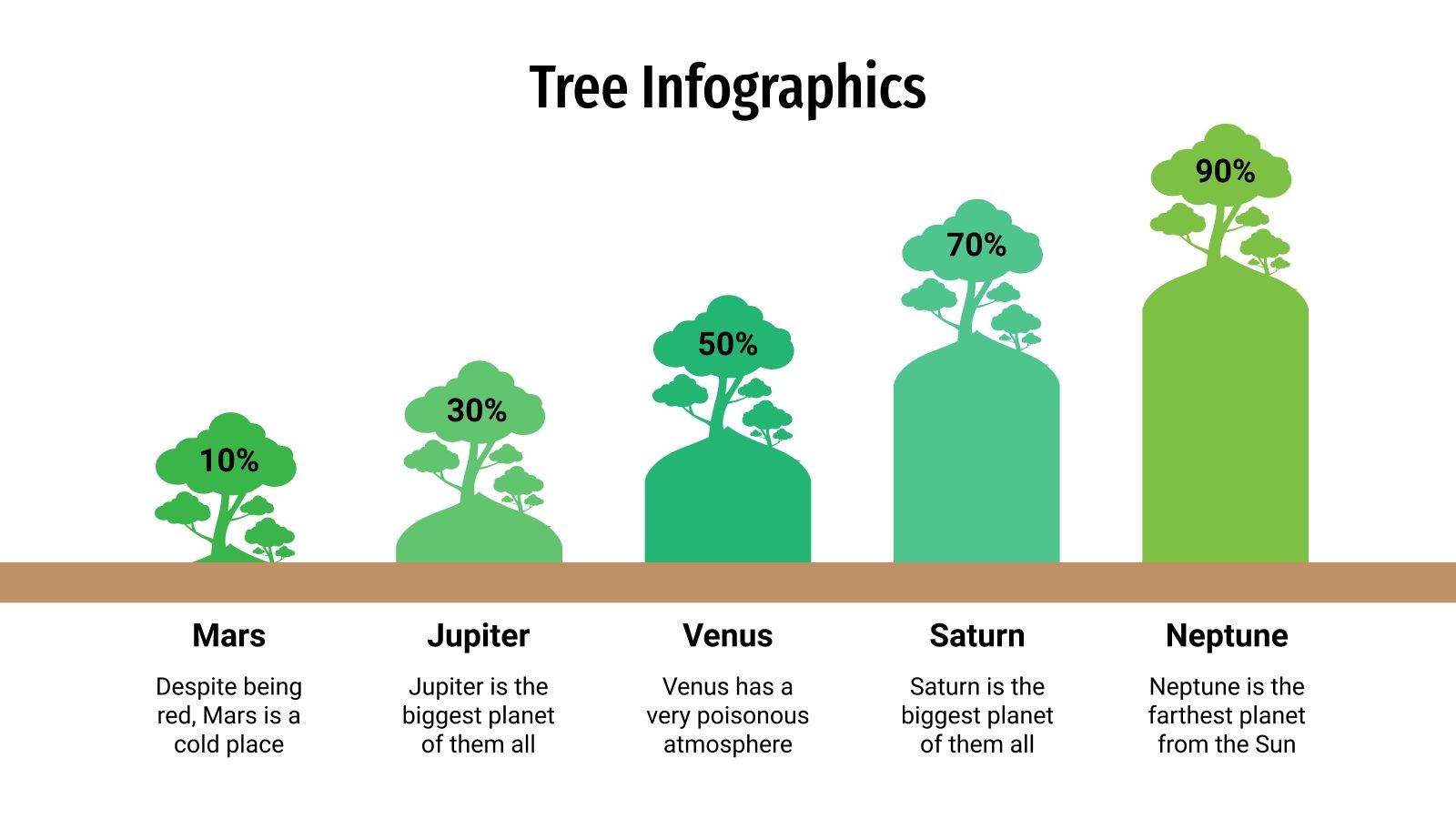 Tree Infographics

10%

30%

50%

70%

90%

Mars

Despite being red, Mars is a cold place

Jupiter

Jupiter is the biggest planet of them all

Venus

Venus has a very poisonous atmosphere

Saturn

Saturn is the biggest planet of them all

Neptune

Neptune is the farthest planet from the Sun