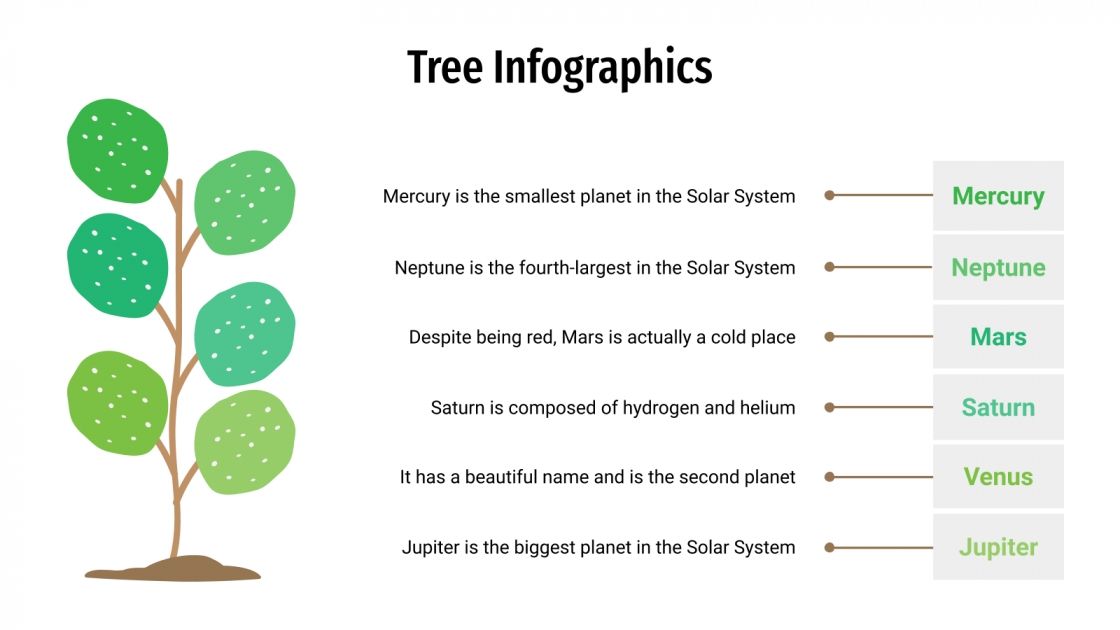 Tree Infographics

Mercury is the smallest planet in the Solar System

Mercury

Neptune is the fourth-largest in the Solar System

Neptune

Despite being red, Mars is actually a cold place

Mars

Saturn is composed of hydrogen and helium

Saturn

It has a beautiful name and is the second planet

Venus

Jupiter is the biggest planet in the Solar System

Jupiter