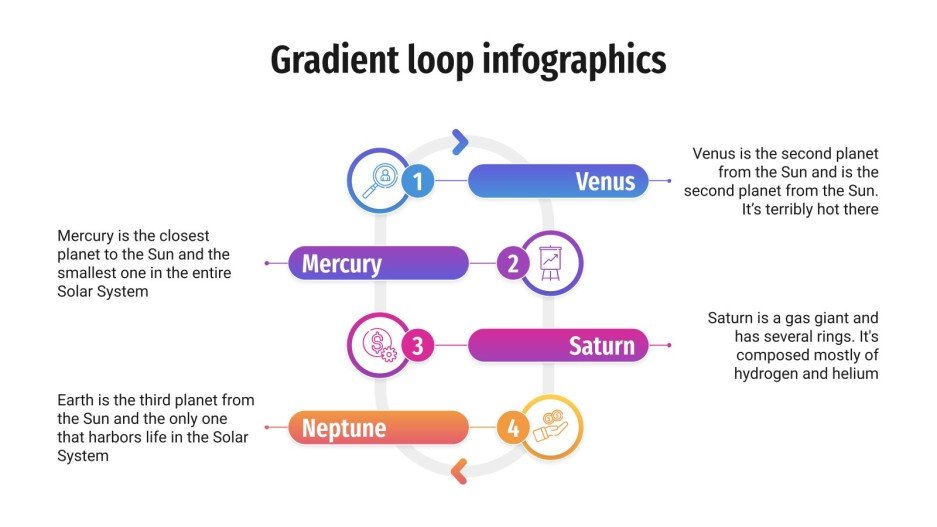 Gradient loop infographics

1

Venus

Venus is the second planet from the Sun and is the second planet from the Sun. It's terribly hot there

Mercury is the closest planet to the Sun and the smallest one in the entire Solar System

Mercury

2

3

Saturn

Saturn is a gas giant and has several rings. It's composed mostly of hydrogen and helium

Earth is the third planet from the Sun and the only one that harbors life in the Solar System

Neptune

4