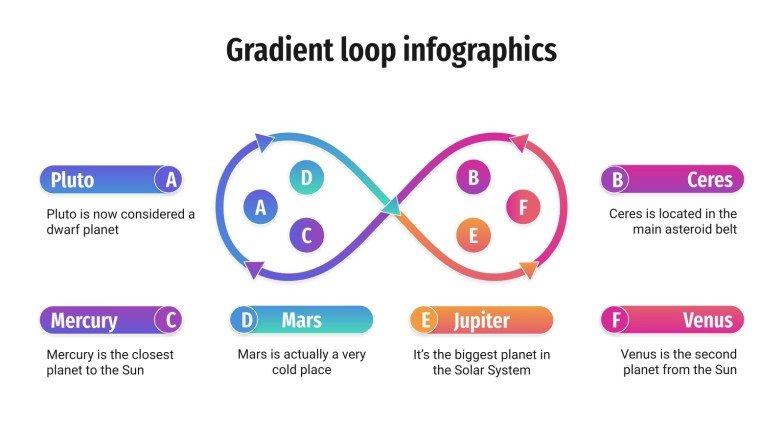 Gradient loop infographics

Pluto A

Pluto is now considered a dwarf planet

D
A
C

B
F
E

B Ceres

Ceres is located in the main asteroid belt

Mercury C

Mercury is the closest planet to the Sun

D Mars

Mars is actually a very cold place

E Jupiter

It's the biggest planet in the Solar System

F Venus

Venus is the second planet from the Sun