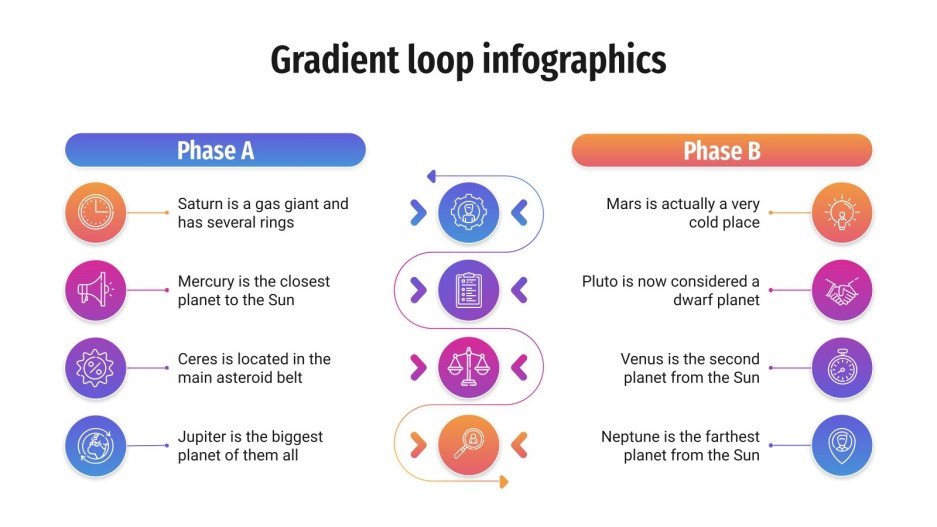 Gradient loop infographics

Phase A

Saturn is a gas giant and has several rings

Mercury is the closest planet to the Sun

Ceres is located in the main asteroid belt

Jupiter is the biggest planet of them all

Phase B

Mars is actually a very cold place

Pluto is now considered a dwarf planet

Venus is the second planet from the Sun

Neptune is the farthest planet from the Sun