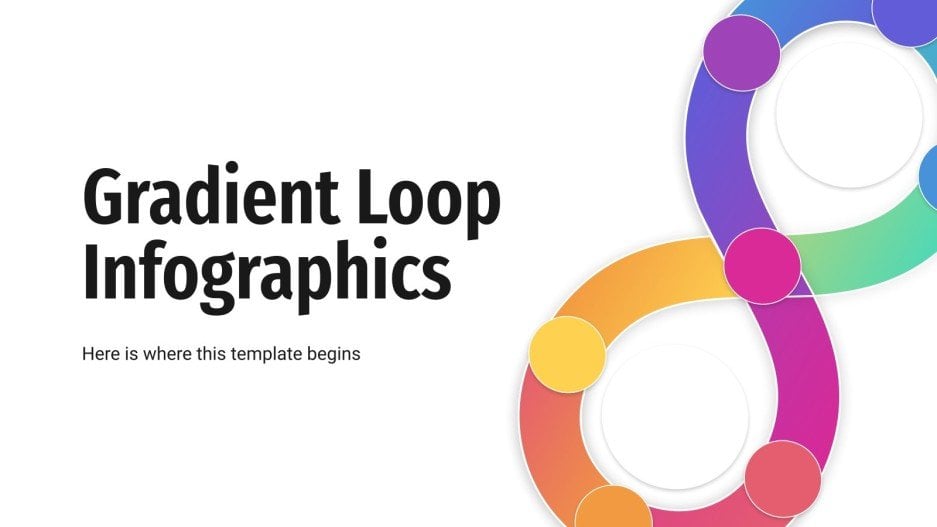 Gradient Loop Infographics

Here is where this template begins