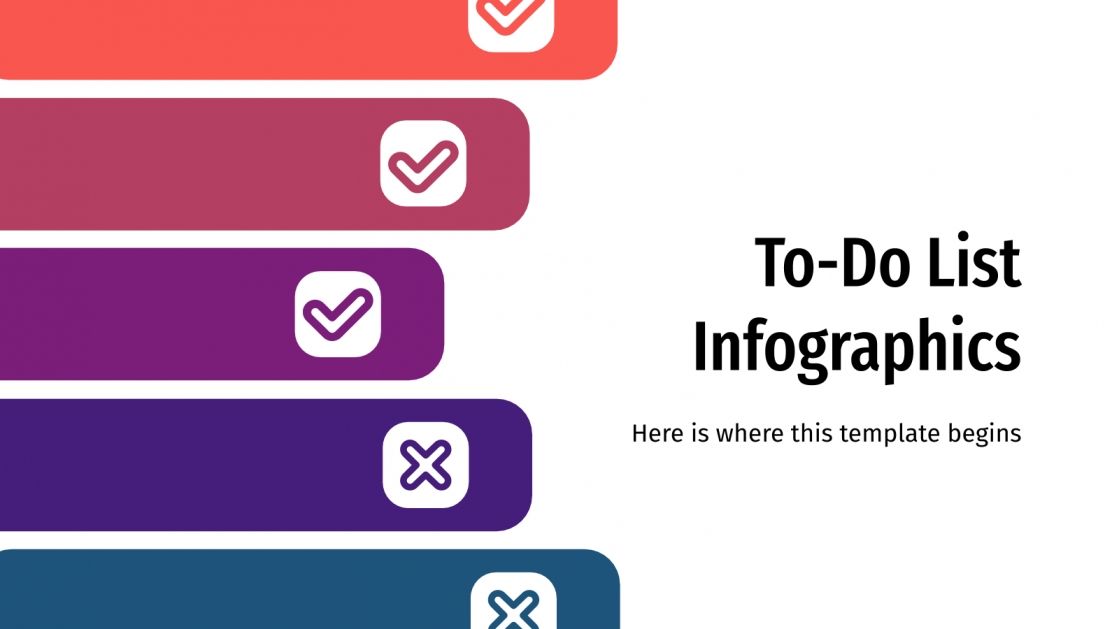 To-Do List Infographics

Here is where this template begins