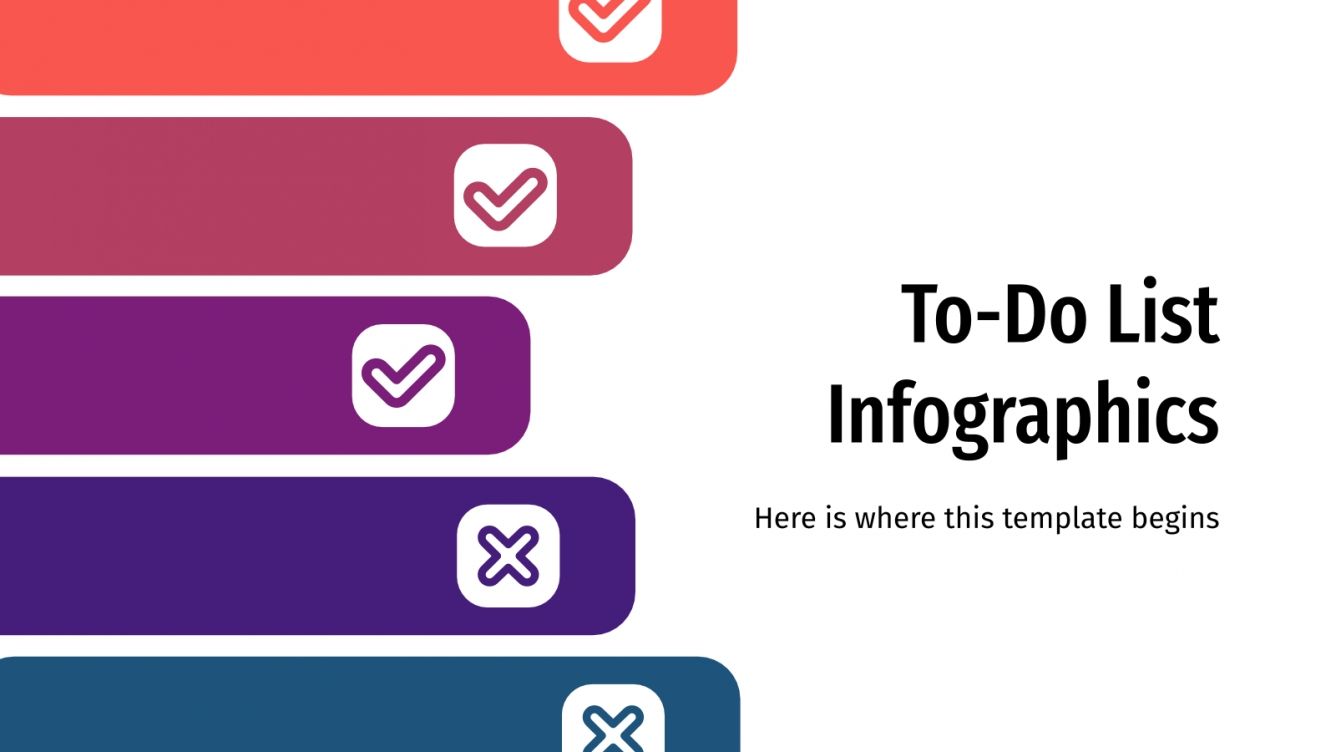 To-Do List Infographics

Here is where this template begins