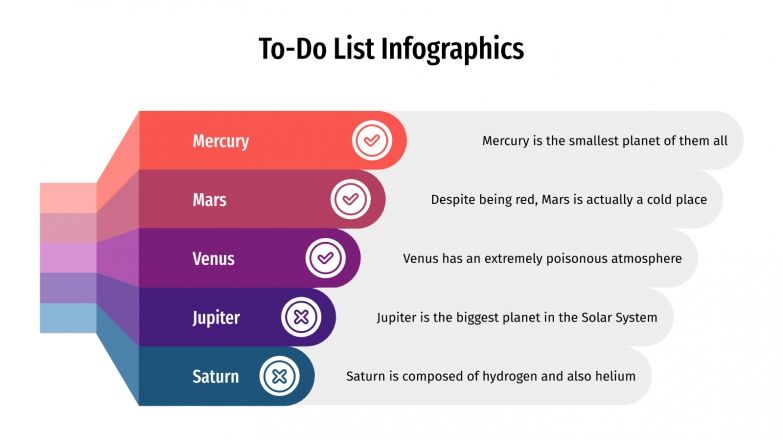 To-Do List Infographics

Mercury

Mercury is the smallest planet of them all

Mars

Despite being red, Mars is actually a cold place

Venus

Venus has an extremely poisonous atmosphere

Jupiter

Jupiter is the biggest planet in the Solar System

Saturn

Saturn is composed of hydrogen and also helium