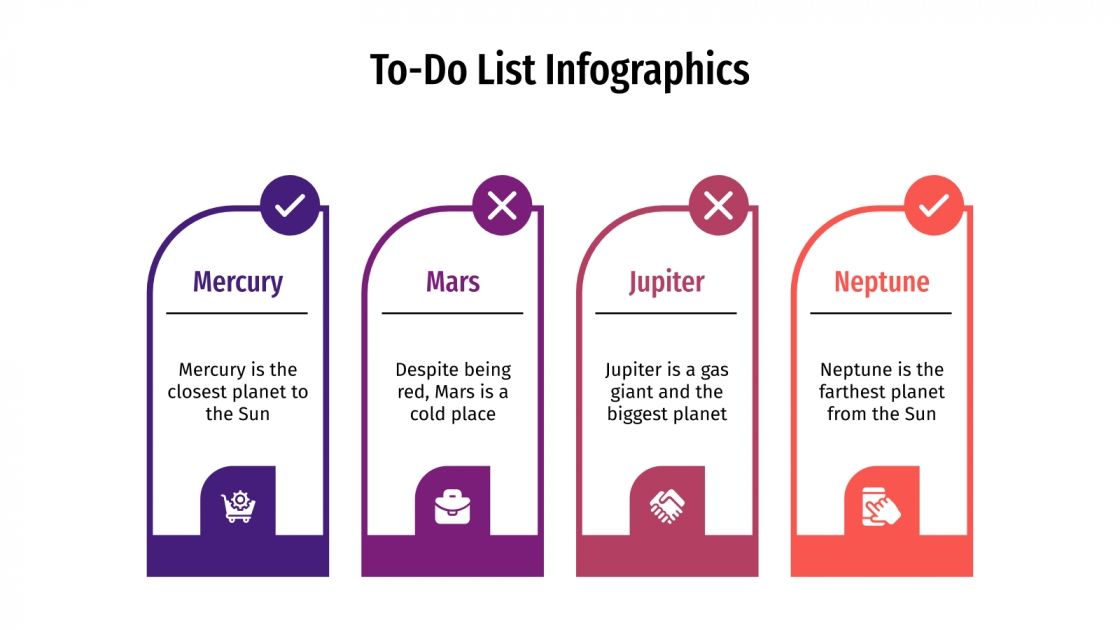 To-Do List Infographics

Mercury

Mercury is the closest planet to the Sun

Mars

Despite being red, Mars is a cold place

Jupiter

Jupiter is a gas giant and the biggest planet

Neptune

Neptune is the farthest planet from the Sun