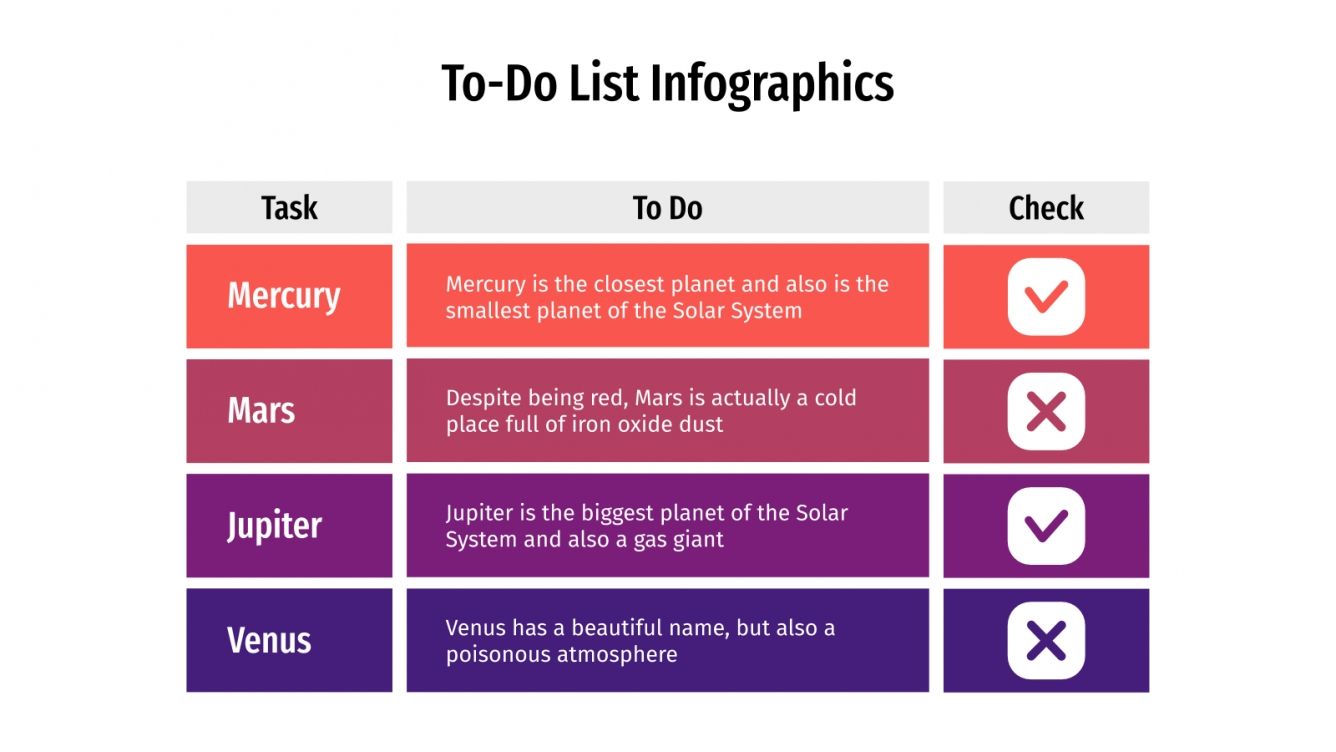 To-Do List Infographics

| Task | To Do | Check |
|---|---|---|
| Mercury | Mercury is the closest planet and also is the smallest planet of the Solar System | ✓ |
| Mars | Despite being red, Mars is actually a cold place full of iron oxide dust | ✗ |
| Jupiter | Jupiter is the biggest planet of the Solar System and also a gas giant | ✓ |
| Venus | Venus has a beautiful name, but also a poisonous atmosphere | ✗ |