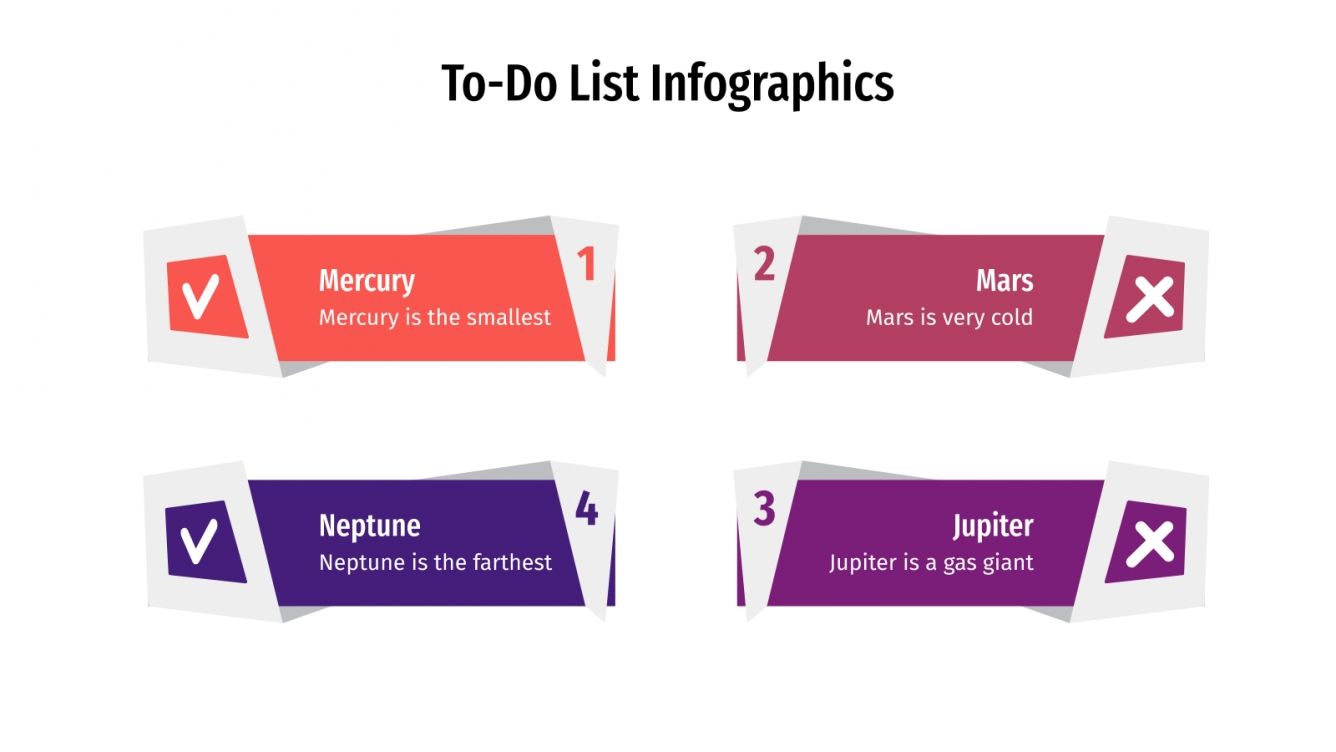 To-Do List Infographics

Mercury
Mercury is the smallest

1

2

Mars
Mars is very cold

Neptune
Neptune is the farthest

4

3

Jupiter
Jupiter is a gas giant