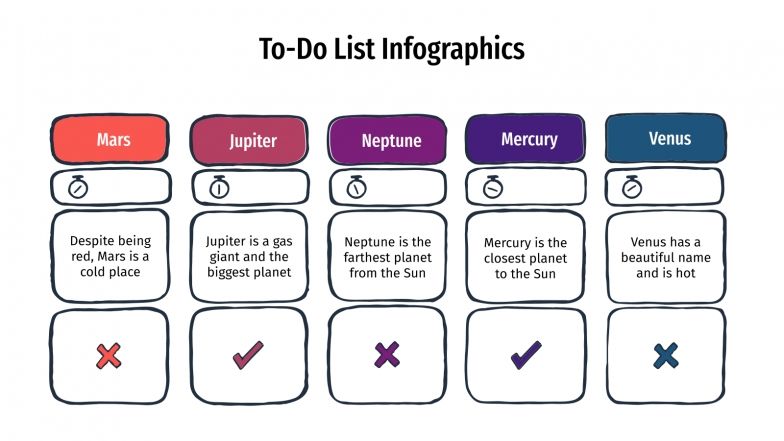 To-Do List Infographics

Mars

Despite being red, Mars is a cold place

Jupiter

Jupiter is a gas giant and the biggest planet

Neptune

Neptune is the farthest planet from the Sun

Mercury

Mercury is the closest planet to the Sun

Venus

Venus has a beautiful name and is hot