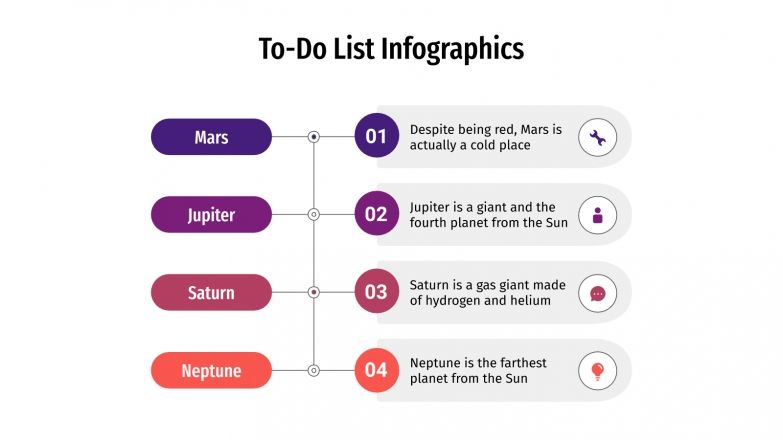 To-Do List Infographics

Mars

01 Despite being red, Mars is actually a cold place

Jupiter

02 Jupiter is a giant and the fourth planet from the Sun

Saturn

03 Saturn is a gas giant made of hydrogen and helium

Neptune

04 Neptune is the farthest planet from the Sun