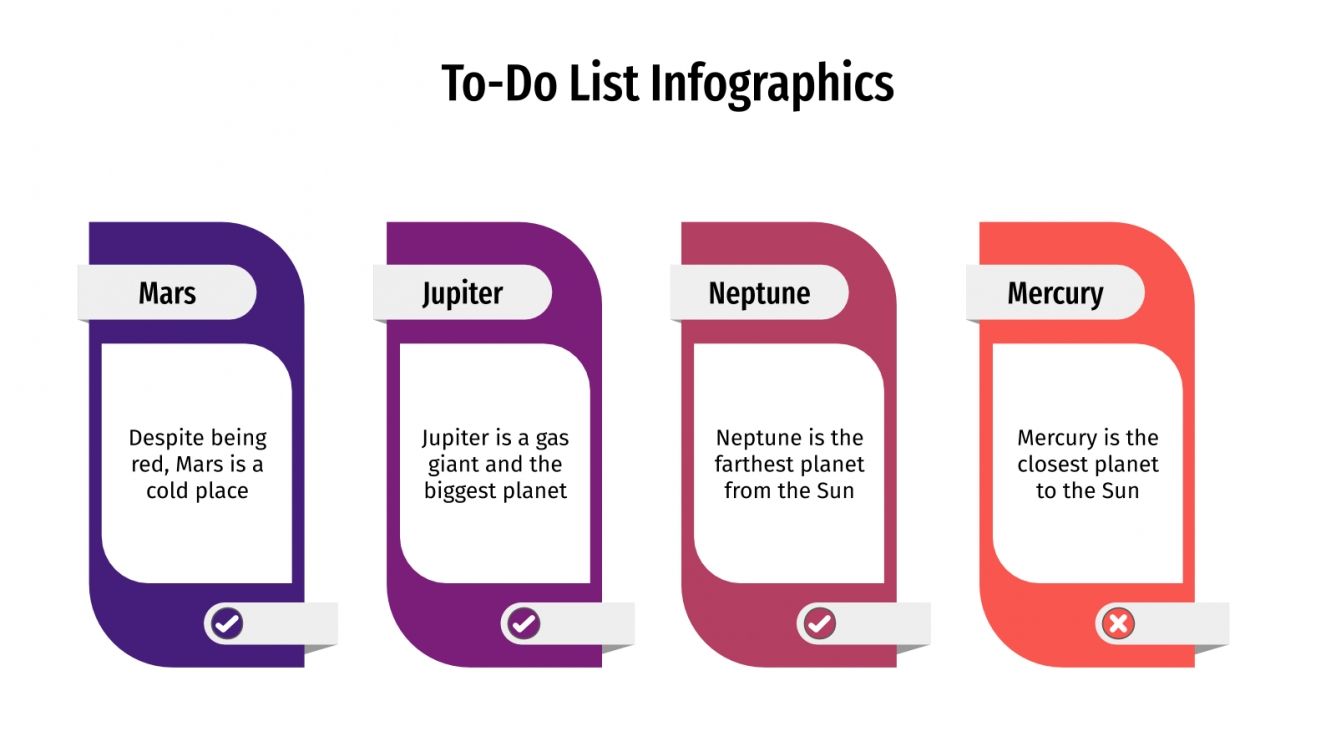 To-Do List Infographics

Mars

Despite being red, Mars is a cold place

Jupiter

Jupiter is a gas giant and the biggest planet

Neptune

Neptune is the farthest planet from the Sun

Mercury

Mercury is the closest planet to the Sun