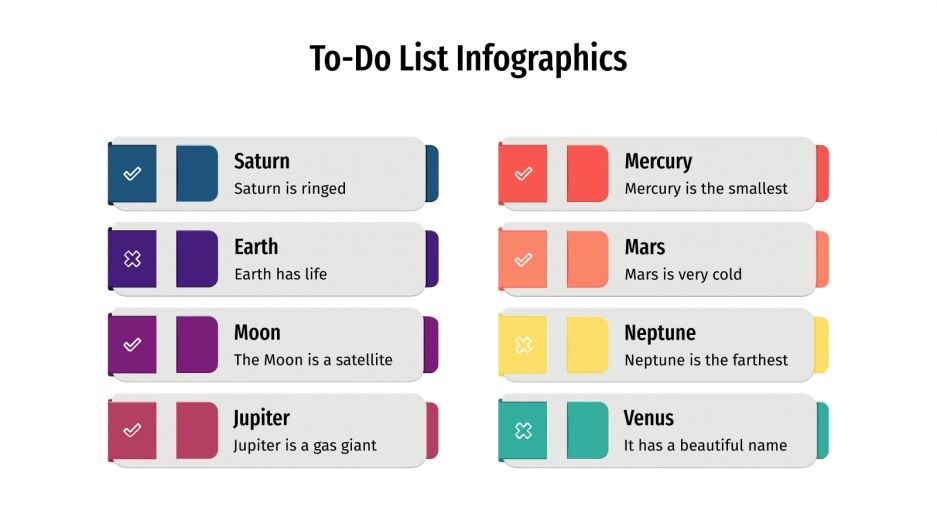 To-Do List Infographics

Saturn
Saturn is ringed

Earth
Earth has life

Moon
The Moon is a satellite

Jupiter
Jupiter is a gas giant

Mercury
Mercury is the smallest

Mars
Mars is very cold

Neptune
Neptune is the farthest

Venus
It has a beautiful name