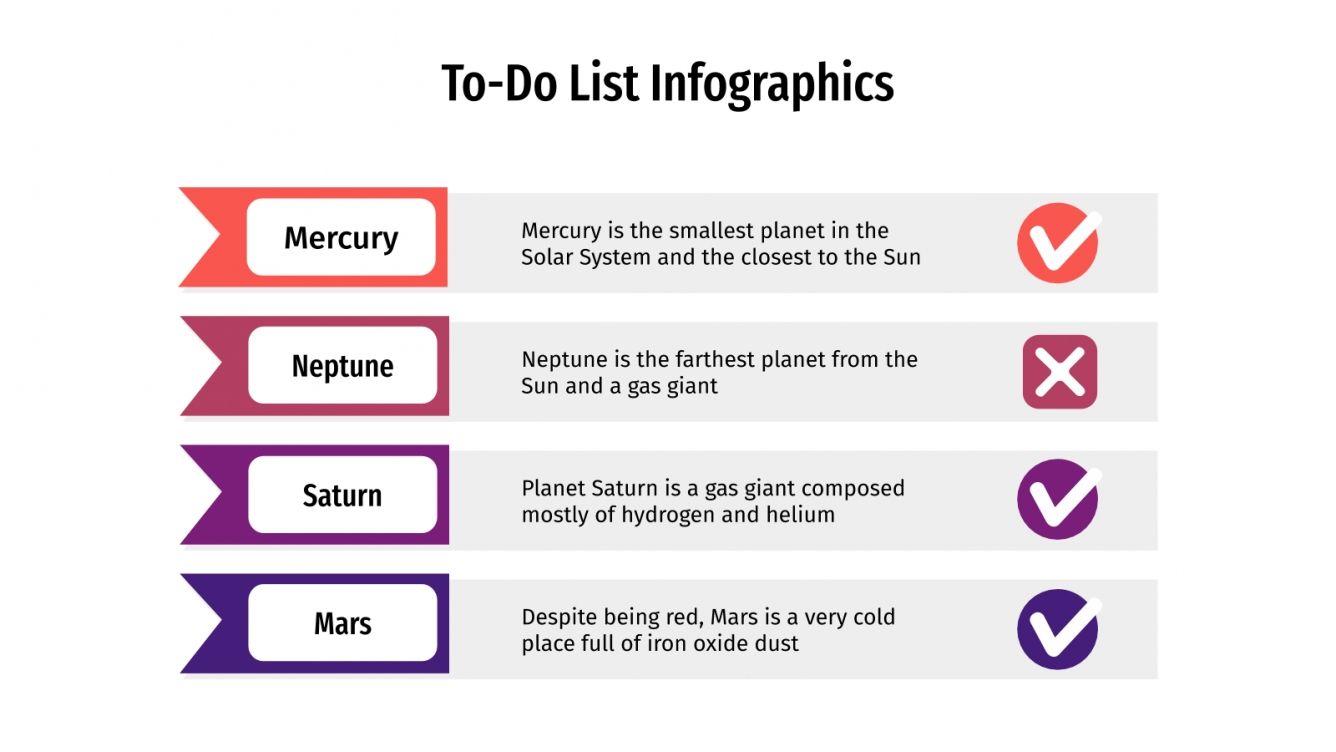 To-Do List Infographics

Mercury

Mercury is the smallest planet in the Solar System and the closest to the Sun

Neptune

Neptune is the farthest planet from the Sun and a gas giant

Saturn

Planet Saturn is a gas giant composed mostly of hydrogen and helium

Mars

Despite being red, Mars is a very cold place full of iron oxide dust