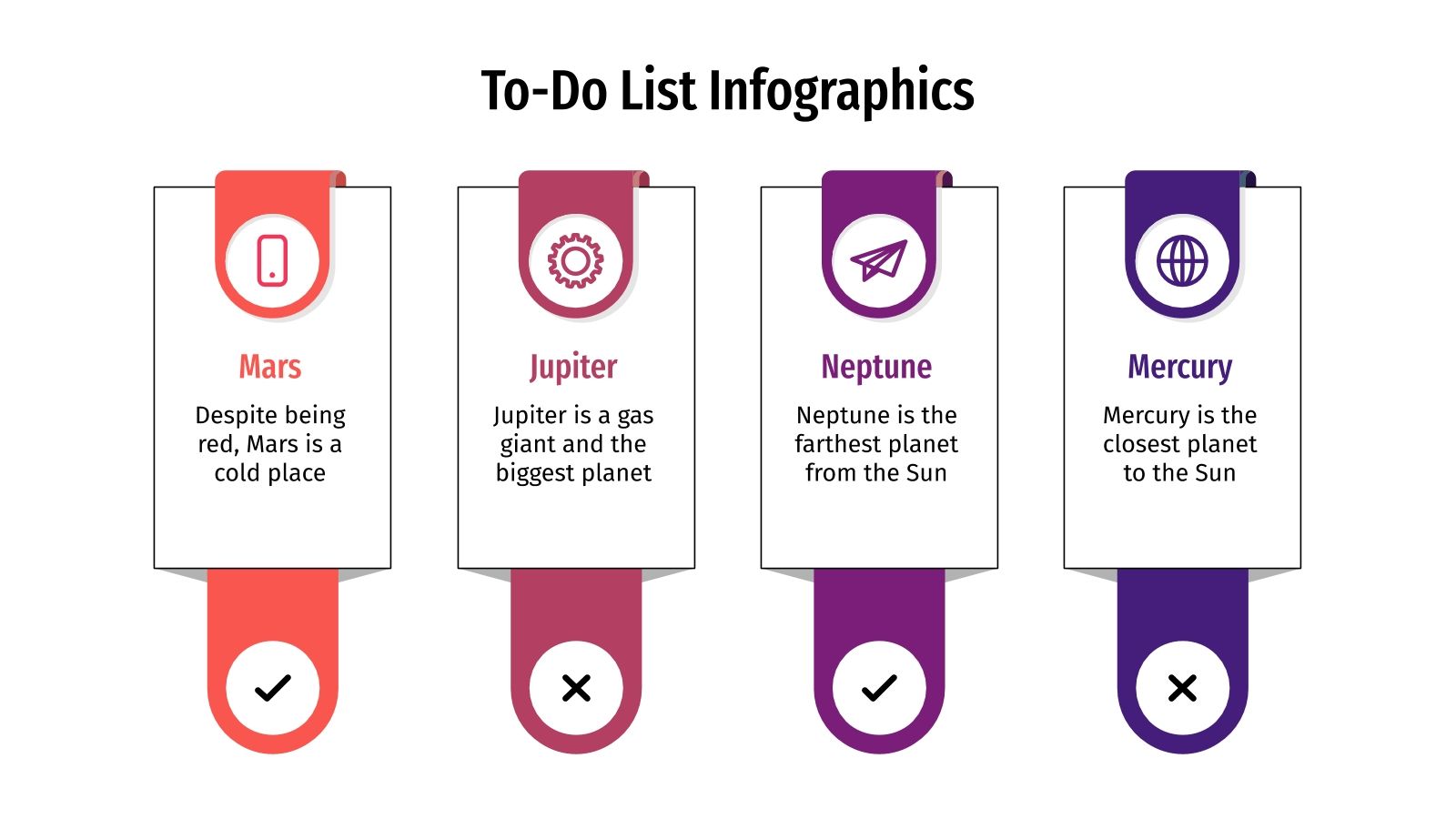 To-Do List Infographics

Mars

Despite being red, Mars is a cold place

Jupiter

Jupiter is a gas giant and the biggest planet

Neptune

Neptune is the farthest planet from the Sun

Mercury

Mercury is the closest planet to the Sun