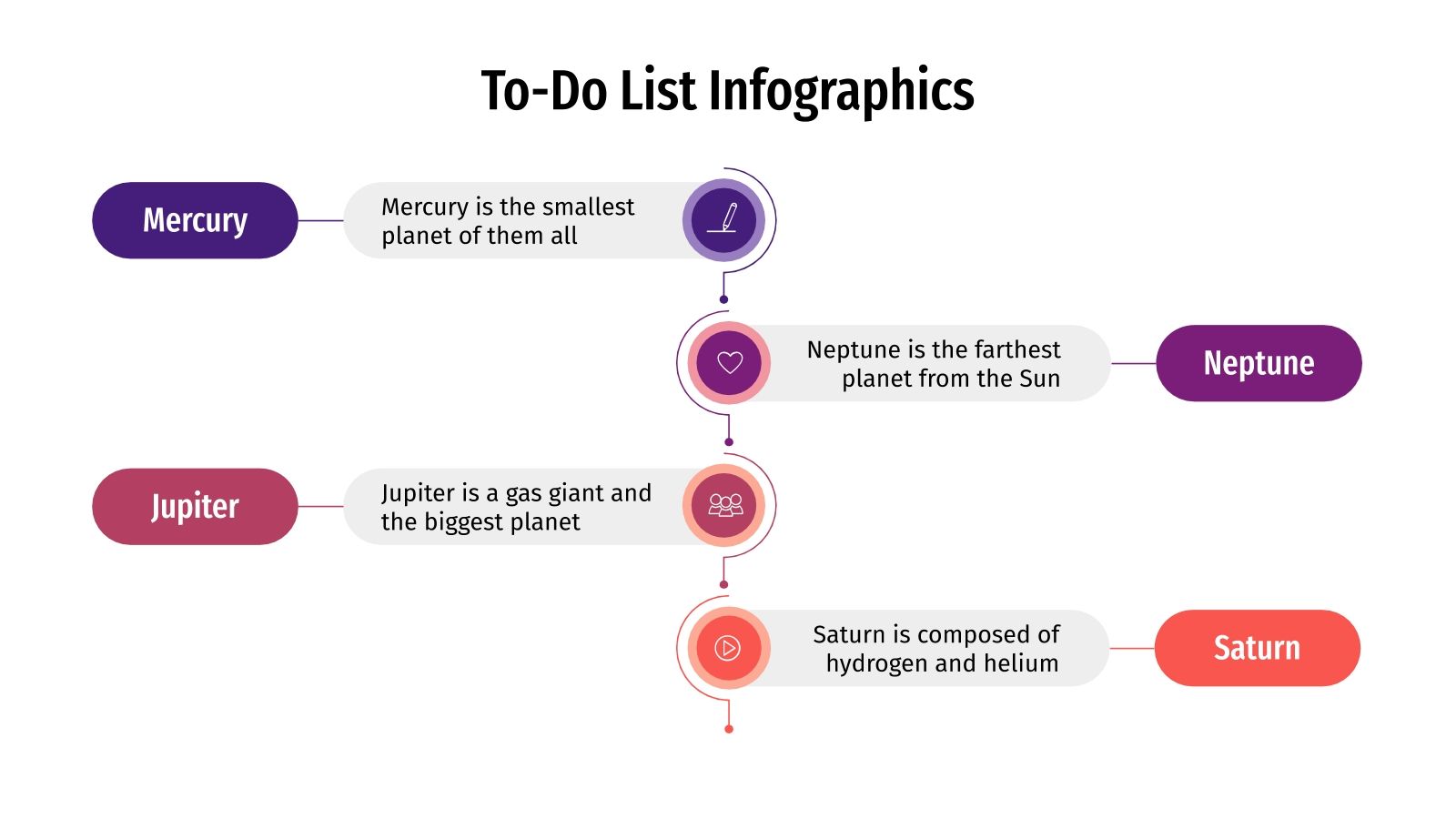 To-Do List Infographics

Mercury

Mercury is the smallest planet of them all

Neptune is the farthest planet from the Sun

Neptune

Jupiter

Jupiter is a gas giant and the biggest planet

Saturn is composed of hydrogen and helium

Saturn