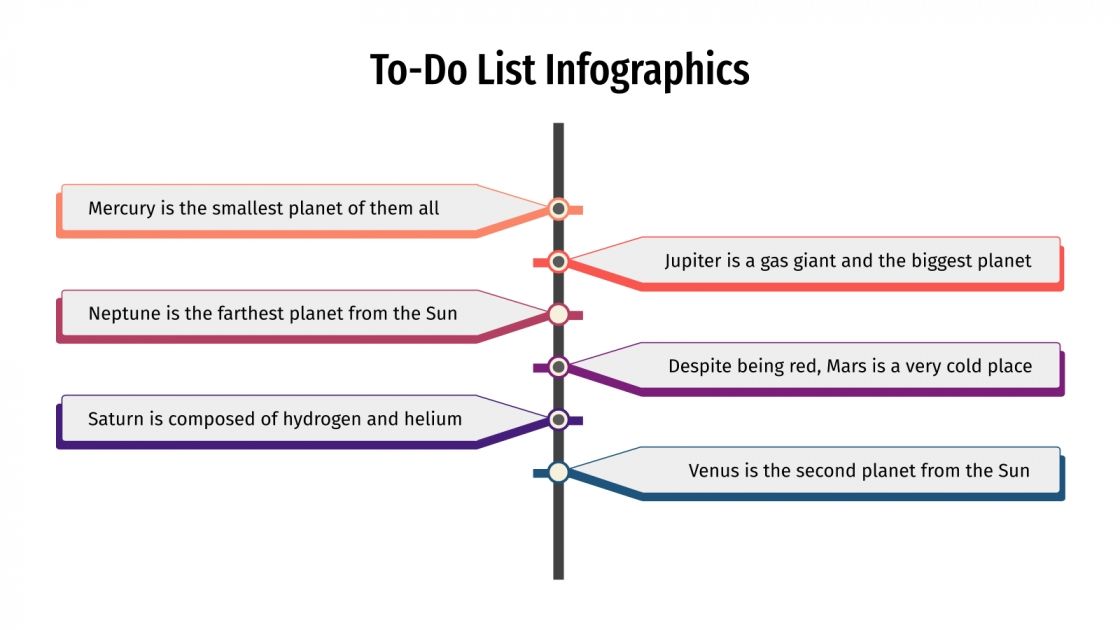 To-Do List Infographics

Mercury is the smallest planet of them all

Jupiter is a gas giant and the biggest planet

Neptune is the farthest planet from the Sun

Despite being red, Mars is a very cold place

Saturn is composed of hydrogen and helium

Venus is the second planet from the Sun