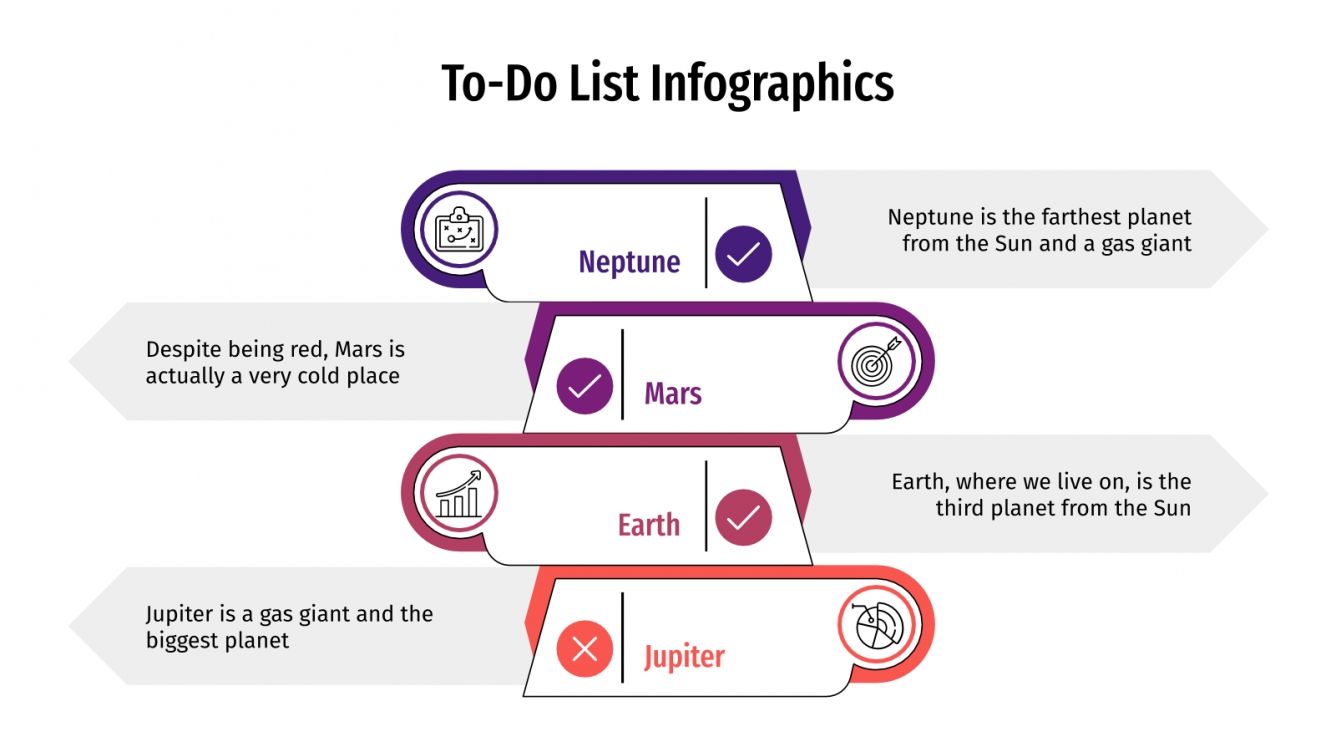 To-Do List Infographics

Neptune

Neptune is the farthest planet from the Sun and a gas giant

Despite being red, Mars is actually a very cold place

Mars

Earth

Earth, where we live on, is the third planet from the Sun

Jupiter is a gas giant and the biggest planet

Jupiter