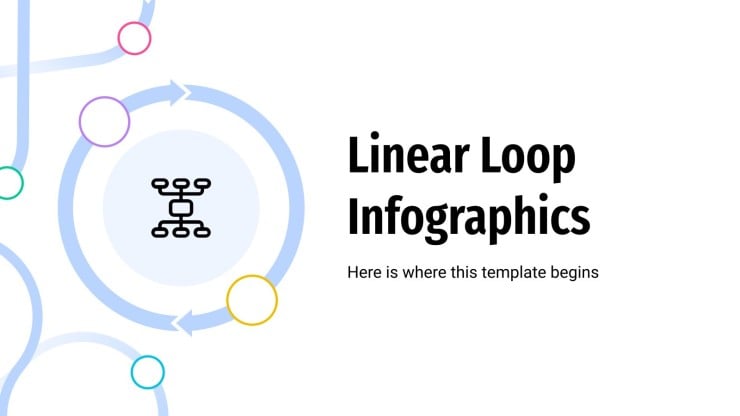 Linear Loop Infographics

Here is where this template begins