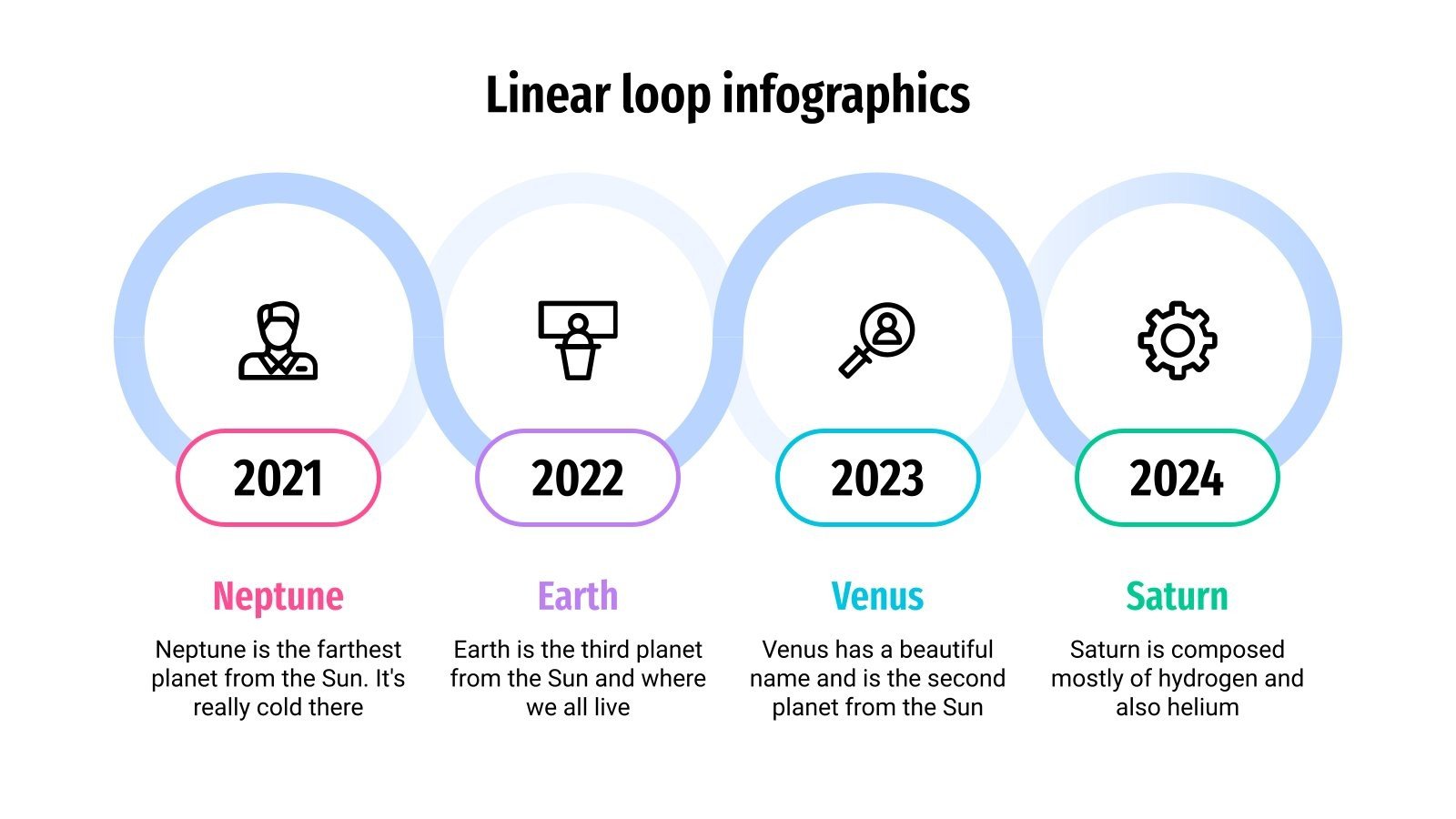 Linear loop infographics

2021

Neptune

Neptune is the farthest planet from the Sun. It's really cold there

2022

Earth

Earth is the third planet from the Sun and where we all live

2023

Venus

Venus has a beautiful name and is the second planet from the Sun

2024

Saturn

Saturn is composed mostly of hydrogen and also helium