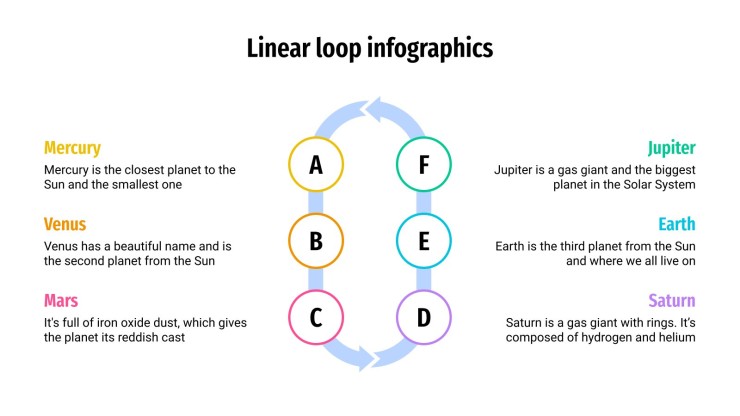 Linear loop infographics

Mercury
Mercury is the closest planet to the Sun and the smallest one

Venus
Venus has a beautiful name and is the second planet from the Sun

Mars
It's full of iron oxide dust, which gives the planet its reddish cast

A

B

C

F

E

D

Jupiter
Jupiter is a gas giant and the biggest planet in the Solar System

Earth
Earth is the third planet from the Sun and where we all live on

Saturn
Saturn is a gas giant with rings. It's composed of hydrogen and helium