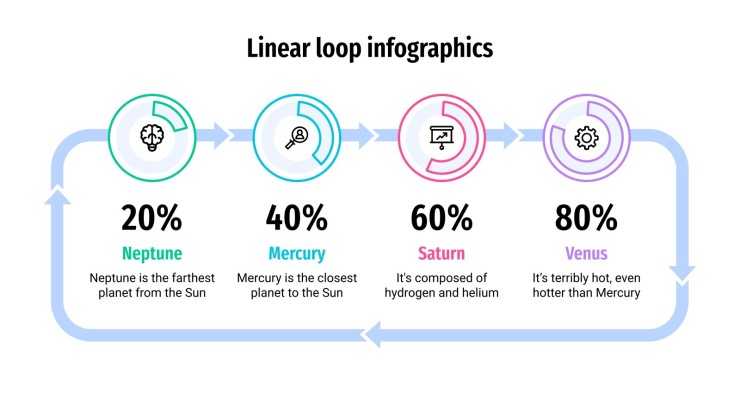 Linear loop infographics

20%

Neptune

Neptune is the farthest planet from the Sun

40%

Mercury

Mercury is the closest planet to the Sun

60%

Saturn

It's composed of hydrogen and helium

80%

Venus

It's terribly hot, even hotter than Mercury