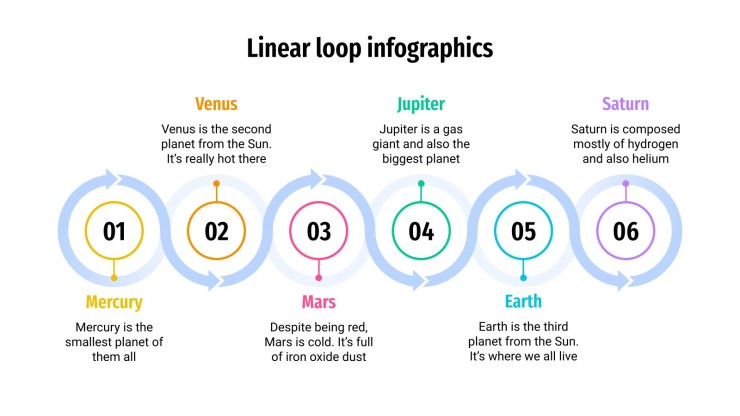 Linear loop infographics

Venus
Venus is the second planet from the Sun. It's really hot there

Jupiter
Jupiter is a gas giant and also the biggest planet

Saturn
Saturn is composed mostly of hydrogen and also helium

01

02

03

04

05

06

Mercury
Mercury is the smallest planet of them all

Mars
Despite being red, Mars is cold. It's full of iron oxide dust

Earth
Earth is the third planet from the Sun. It's where we all live