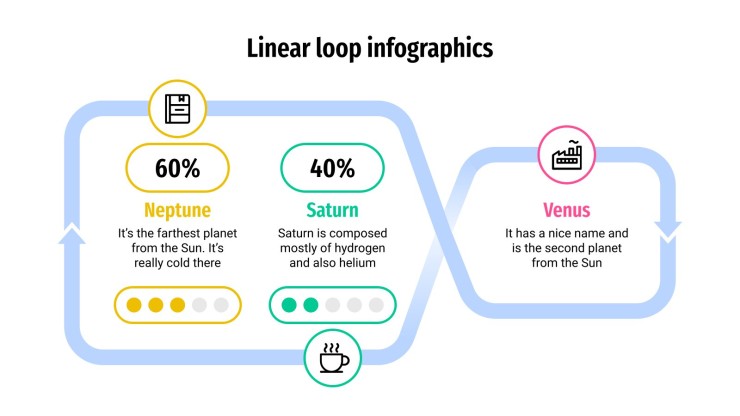 Linear loop infographics

60%

Neptune

It's the farthest planet from the Sun. It's really cold there

40%

Saturn

Saturn is composed mostly of hydrogen and also helium

Venus

It has a nice name and is the second planet from the Sun