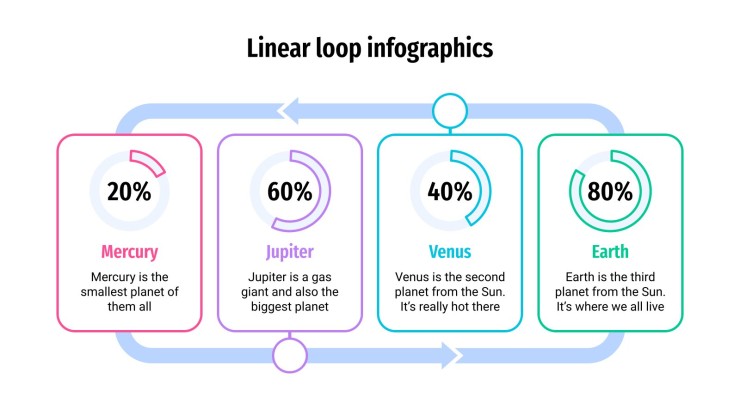 Linear loop infographics

20%

Mercury

Mercury is the smallest planet of them all

60%

Jupiter

Jupiter is a gas giant and also the biggest planet

40%

Venus

Venus is the second planet from the Sun. It's really hot there

80%

Earth

Earth is the third planet from the Sun. It's where we all live