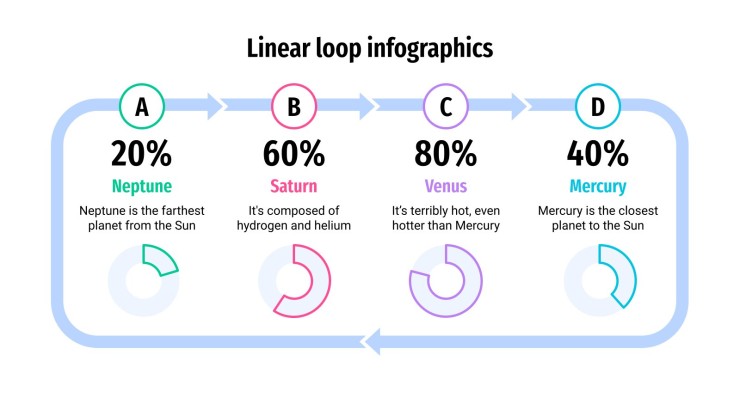 Linear loop infographics

A
20%
Neptune
Neptune is the farthest planet from the Sun

B
60%
Saturn
It's composed of hydrogen and helium

C
80%
Venus
It's terribly hot, even hotter than Mercury

D
40%
Mercury
Mercury is the closest planet to the Sun