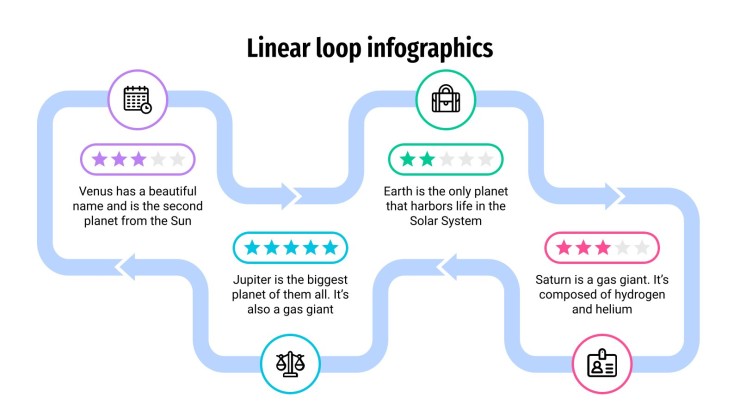 Linear loop infographics

Venus has a beautiful name and is the second planet from the Sun

Earth is the only planet that harbors life in the Solar System

Jupiter is the biggest planet of them all. It's also a gas giant

Saturn is a gas giant. It's composed of hydrogen and helium