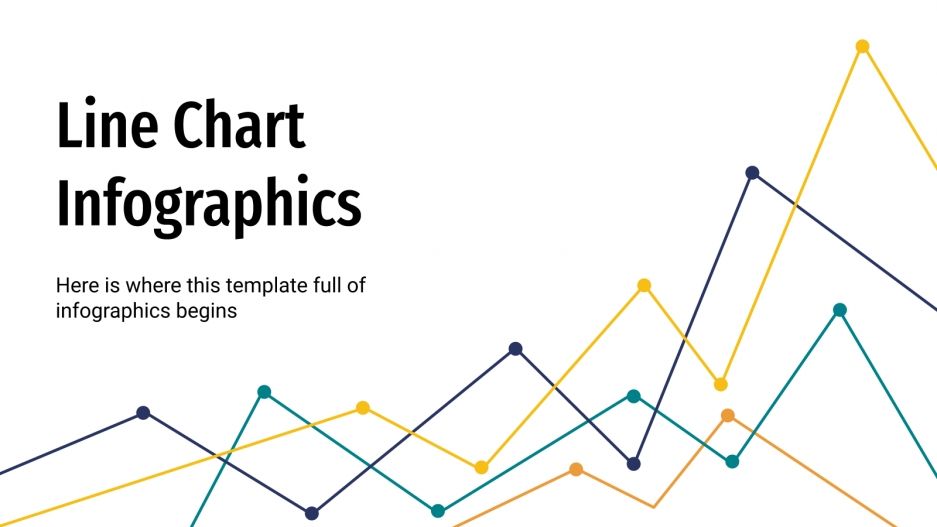 Line Chart Infographics

Here is where this template full of infographics begins