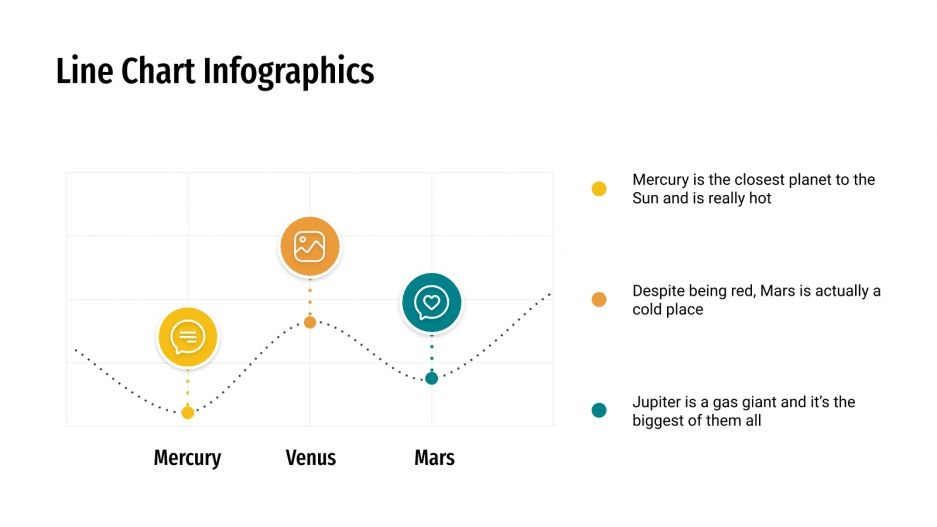 Line Chart Infographics

Mercury

Venus

Mars

Mercury is the closest planet to the Sun and is really hot

Despite being red, Mars is actually a cold place

Jupiter is a gas giant and it's the biggest of them all