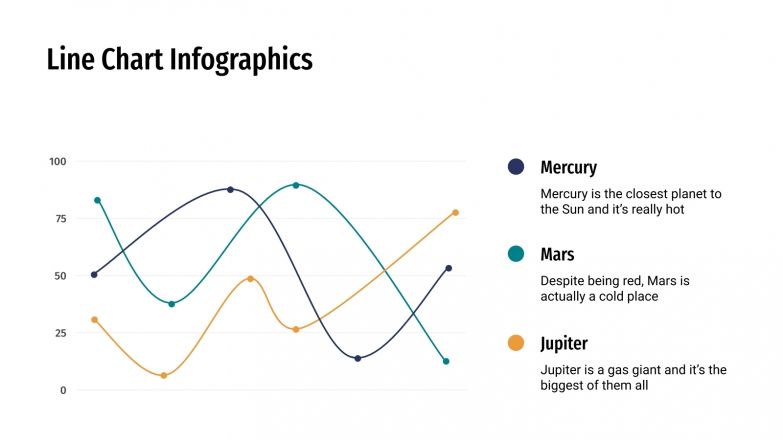 Line Chart Infographics

100
75
50
25
0

Mercury
Mercury is the closest planet to the Sun and it's really hot

Mars
Despite being red, Mars is actually a cold place

Jupiter
Jupiter is a gas giant and it's the biggest of them all