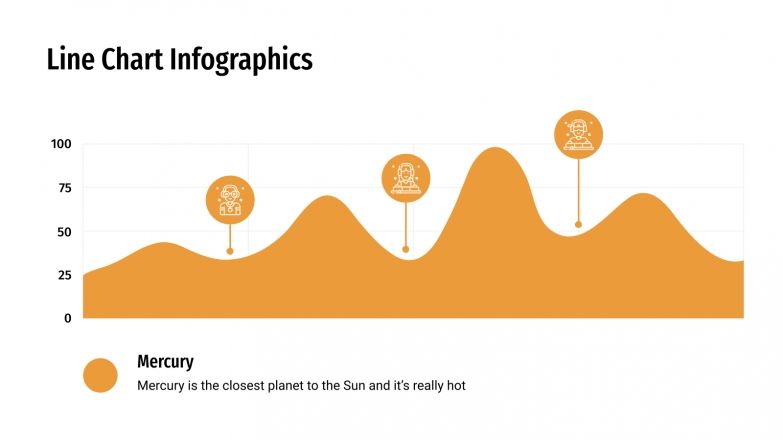 Line Chart Infographics

100
75
50
25
0

Mercury

Mercury is the closest planet to the Sun and it's really hot