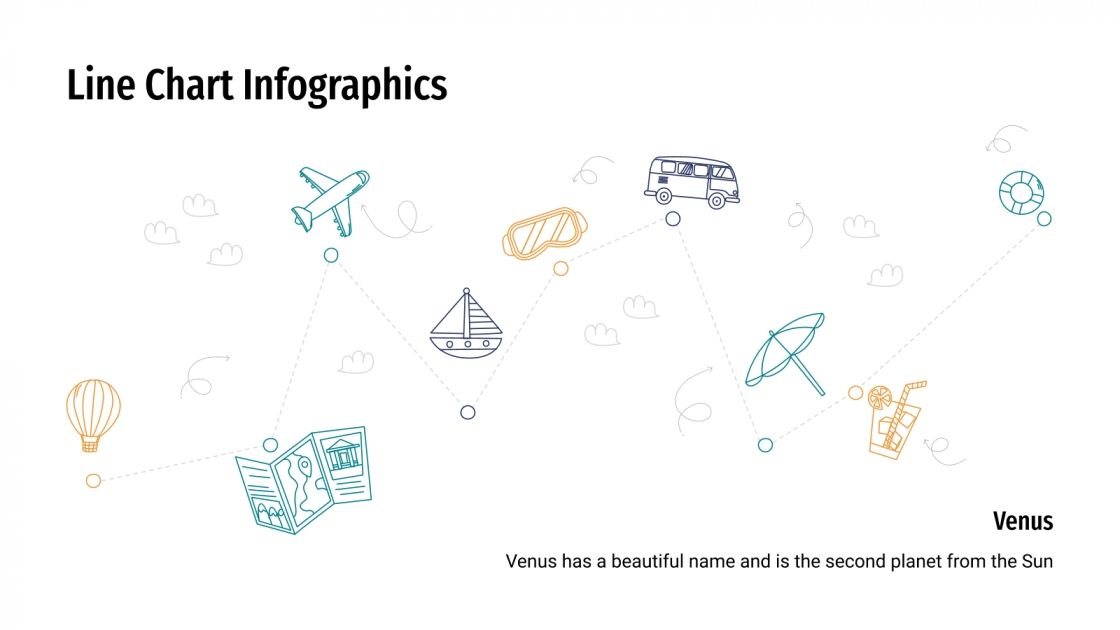 Line Chart Infographics

Venus

Venus has a beautiful name and is the second planet from the Sun