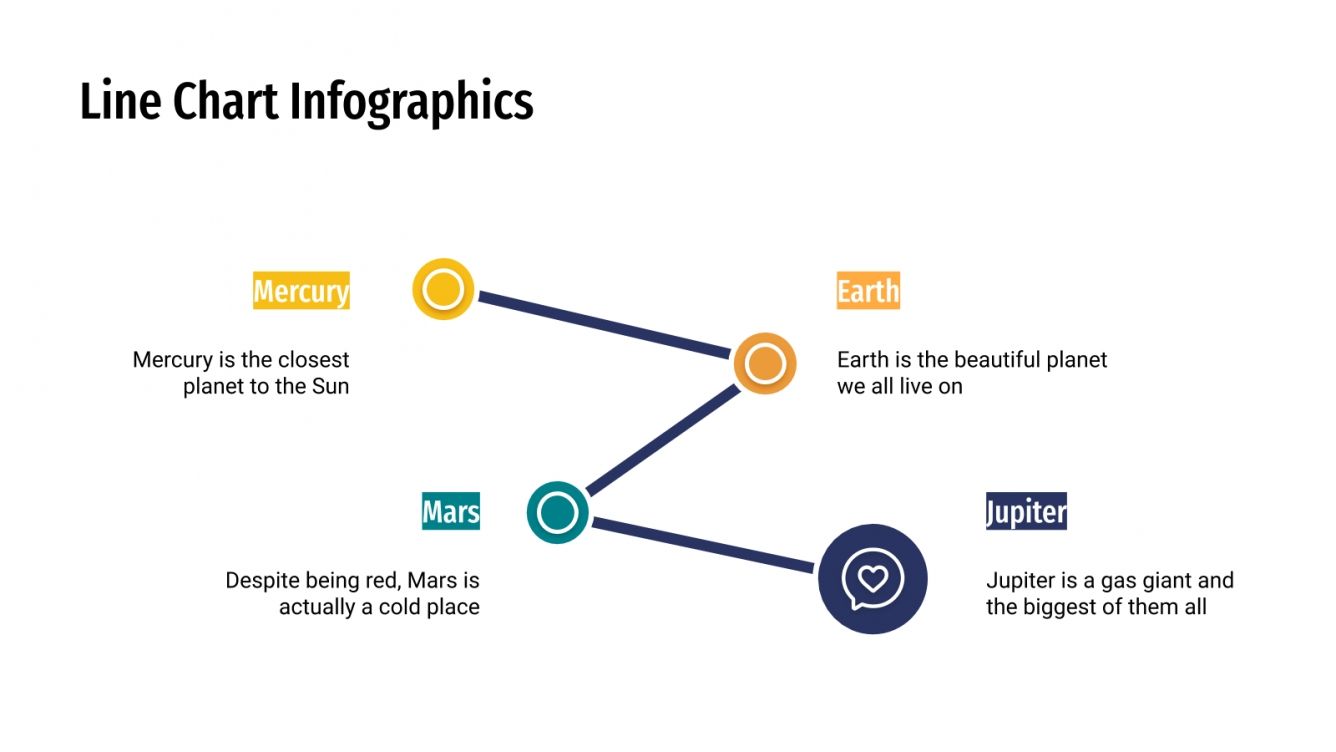 Line Chart Infographics

Mercury

Mercury is the closest planet to the Sun

Earth

Earth is the beautiful planet we all live on

Mars

Despite being red, Mars is actually a cold place

Jupiter

Jupiter is a gas giant and the biggest of them all