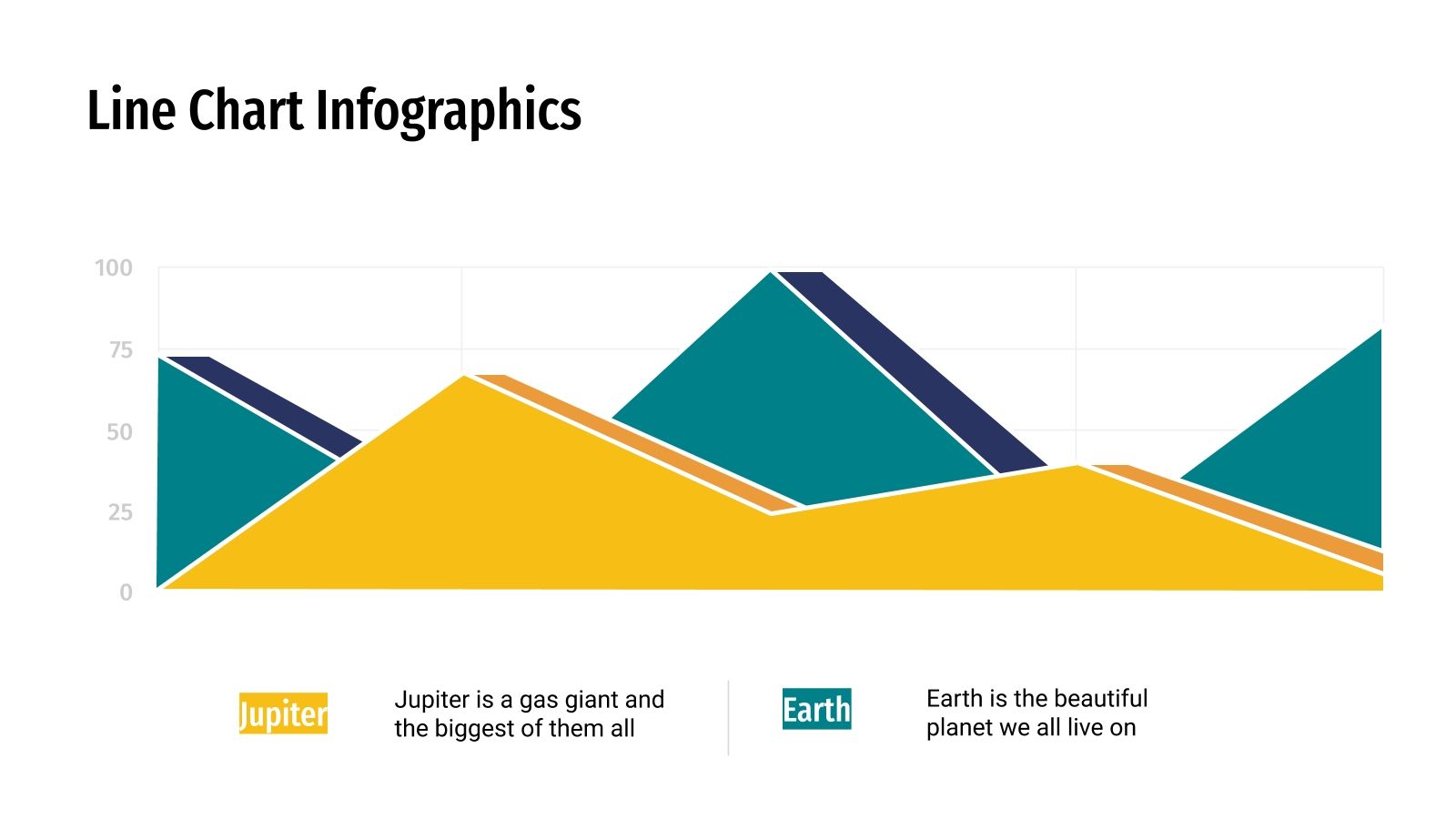 Line Chart Infographics

100
75
50
25
0

Jupiter

Jupiter is a gas giant and the biggest of them all

Earth

Earth is the beautiful planet we all live on