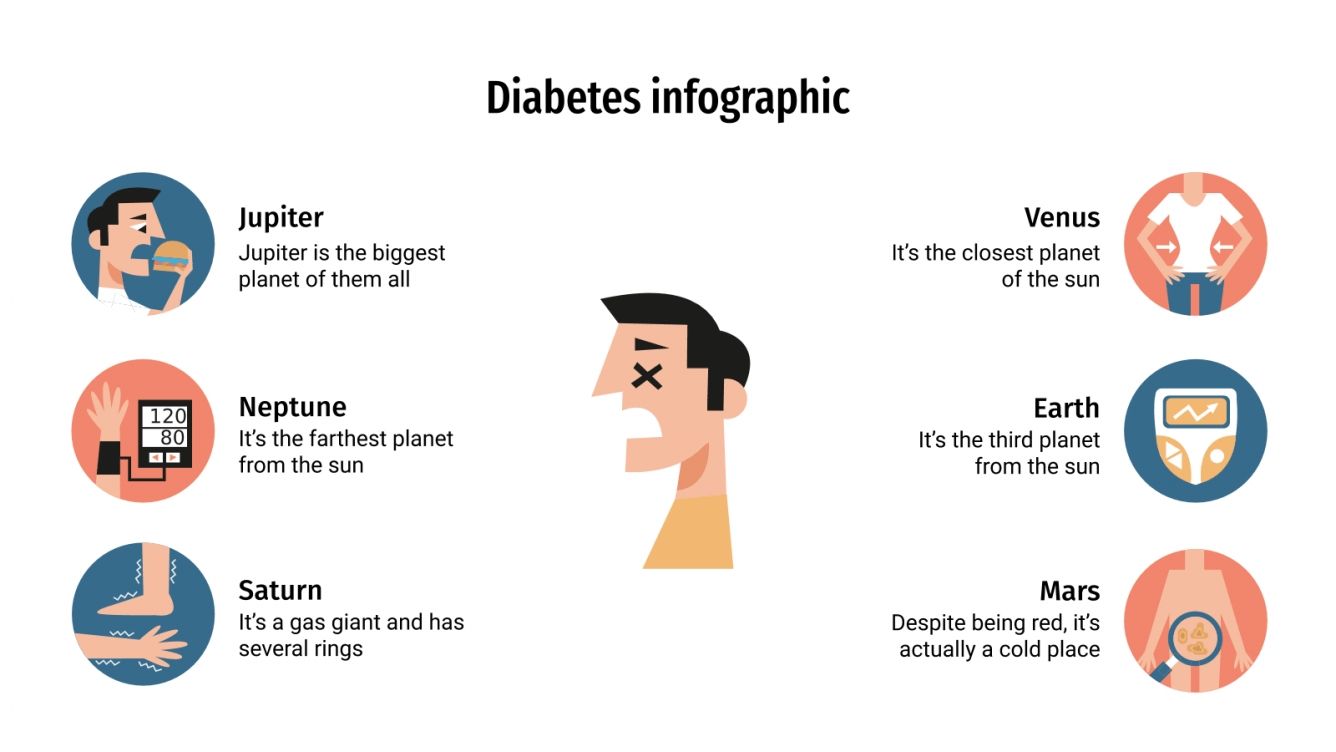 Diabetes infographic

Jupiter
Jupiter is the biggest planet of them all

120
80

Neptune
It's the farthest planet from the sun

Saturn
It's a gas giant and has several rings

Venus
It's the closest planet of the sun

Earth
It's the third planet from the sun

Mars
Despite being red, it's actually a cold place