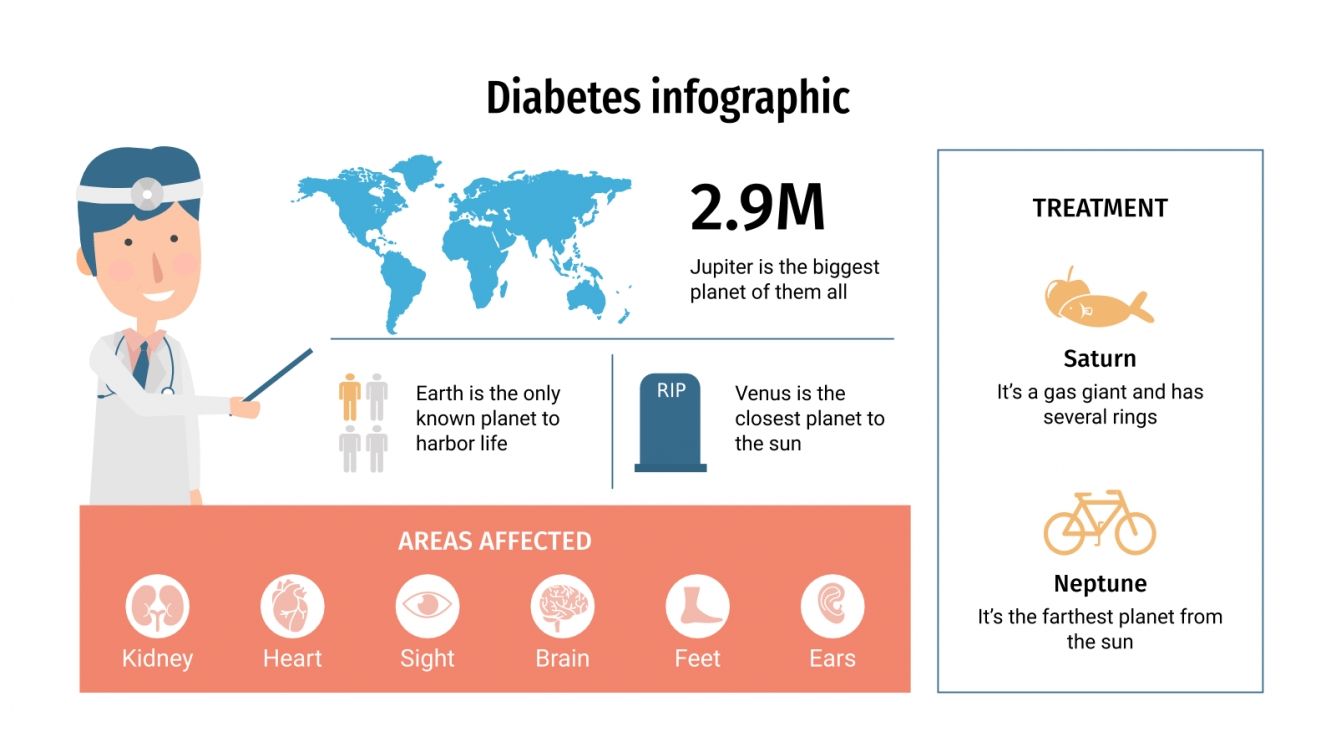 Diabetes infographic

2.9M

Jupiter is the biggest planet of them all

Earth is the only known planet to harbor life

RIP

Venus is the closest planet to the sun

AREAS AFFECTED

Kidney

Heart

Sight

Brain

Feet

Ears

TREATMENT

Saturn

It's a gas giant and has several rings

Neptune

It's the farthest planet from the sun