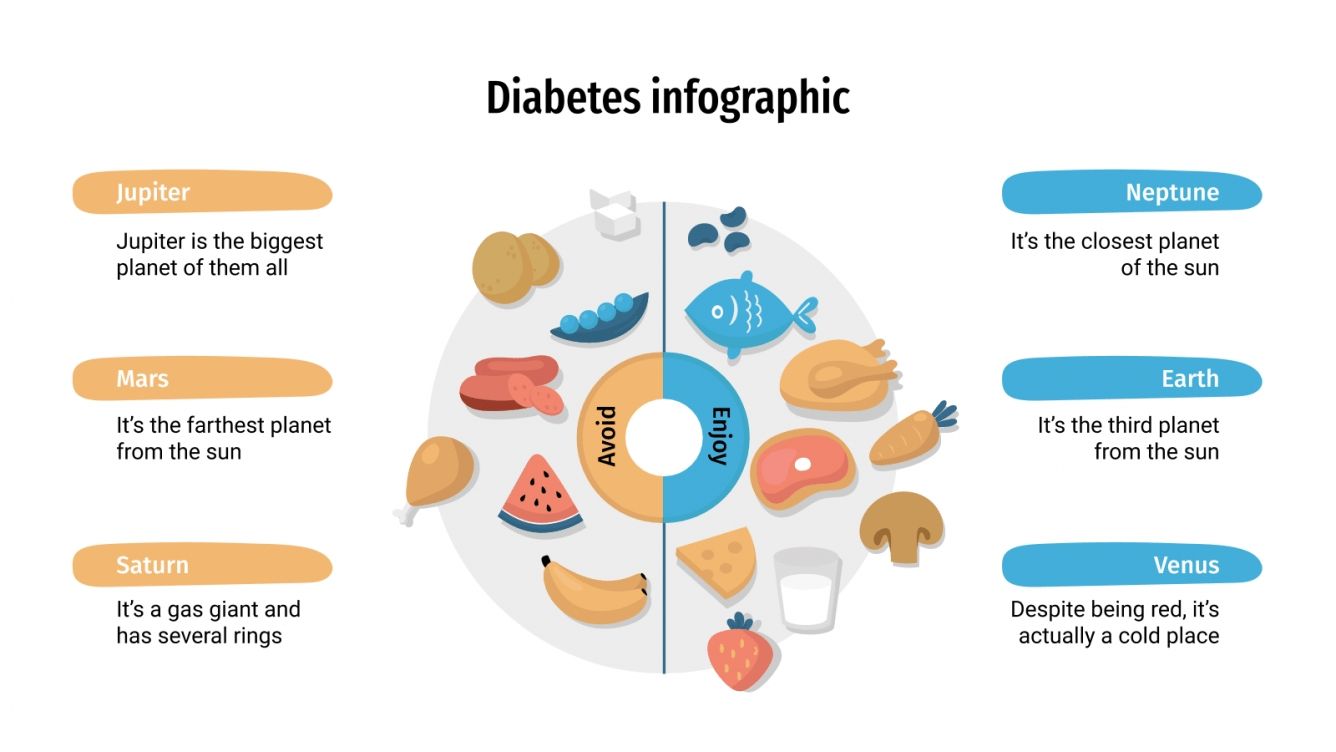 Diabetes infographic

Jupiter

Jupiter is the biggest planet of them all

Mars

It's the farthest planet from the sun

Saturn

It's a gas giant and has several rings

Avoid

Enjoy

Neptune

It's the closest planet of the sun

Earth

It's the third planet from the sun

Venus

Despite being red, it's actually a cold place