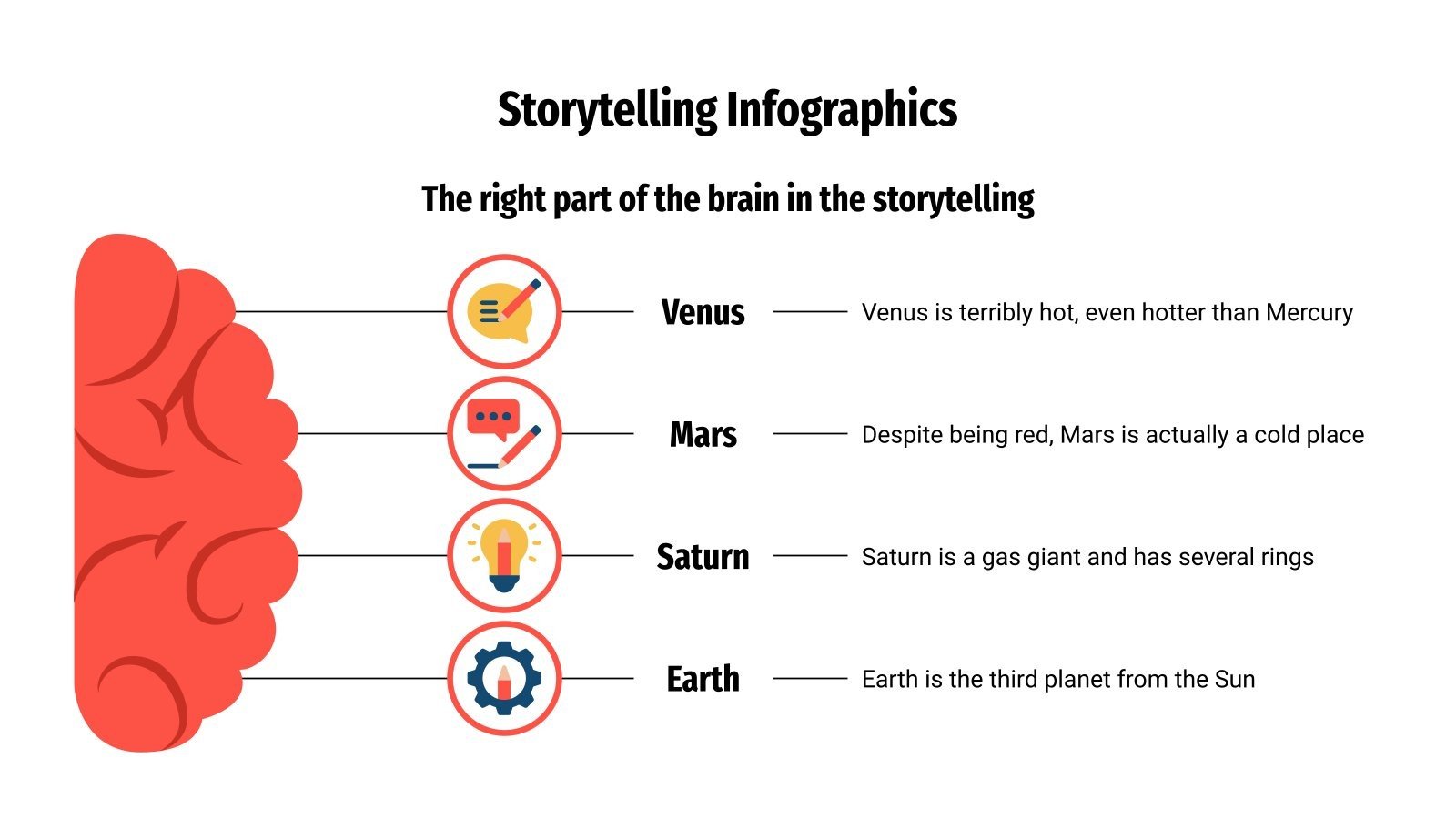 Storytelling Infographics

The right part of the brain in the storytelling

Venus

Venus is terribly hot, even hotter than Mercury

Mars

Despite being red, Mars is actually a cold place

Saturn

Saturn is a gas giant and has several rings

Earth

Earth is the third planet from the Sun