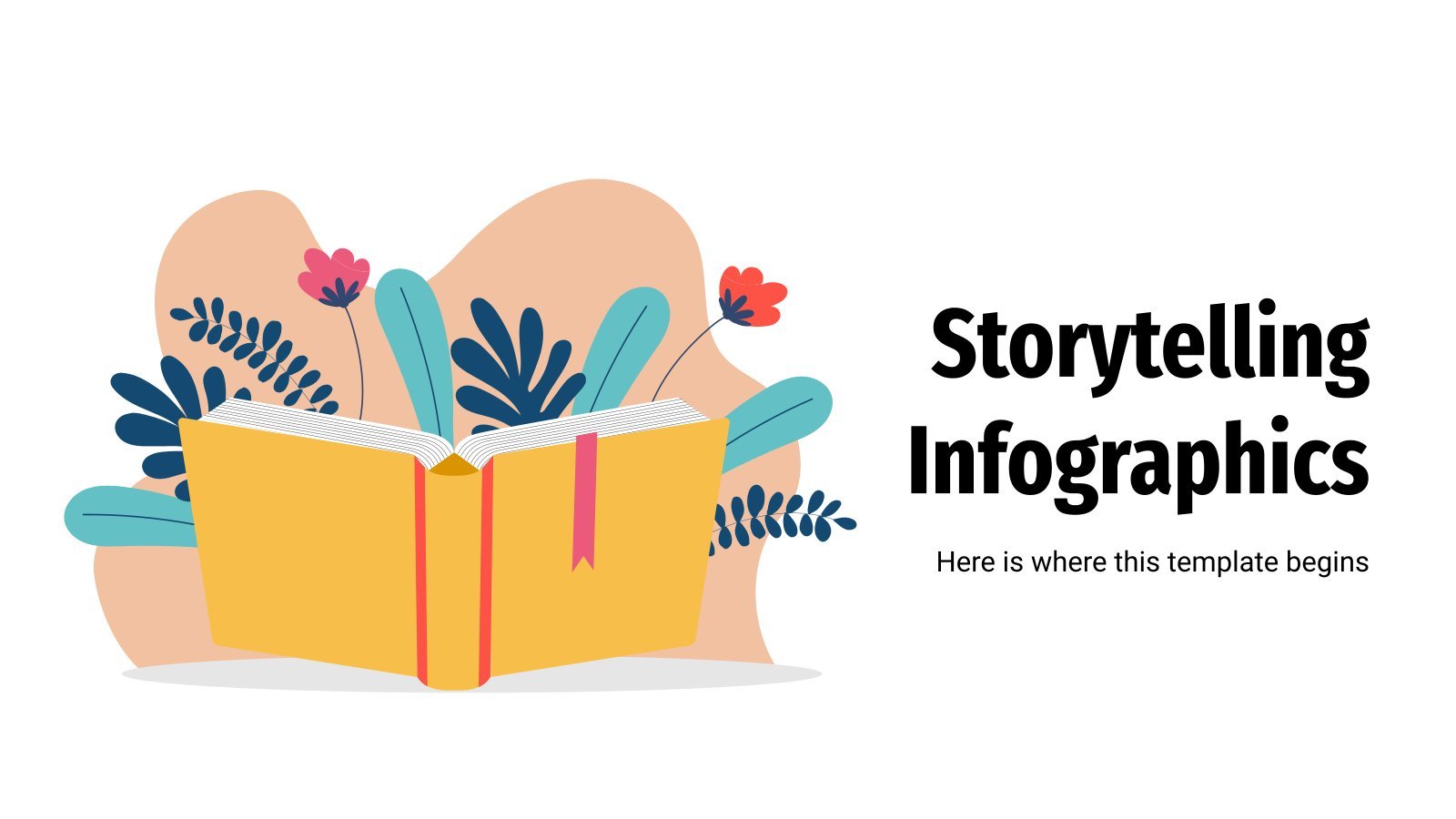 Storytelling Infographics

Here is where this template begins