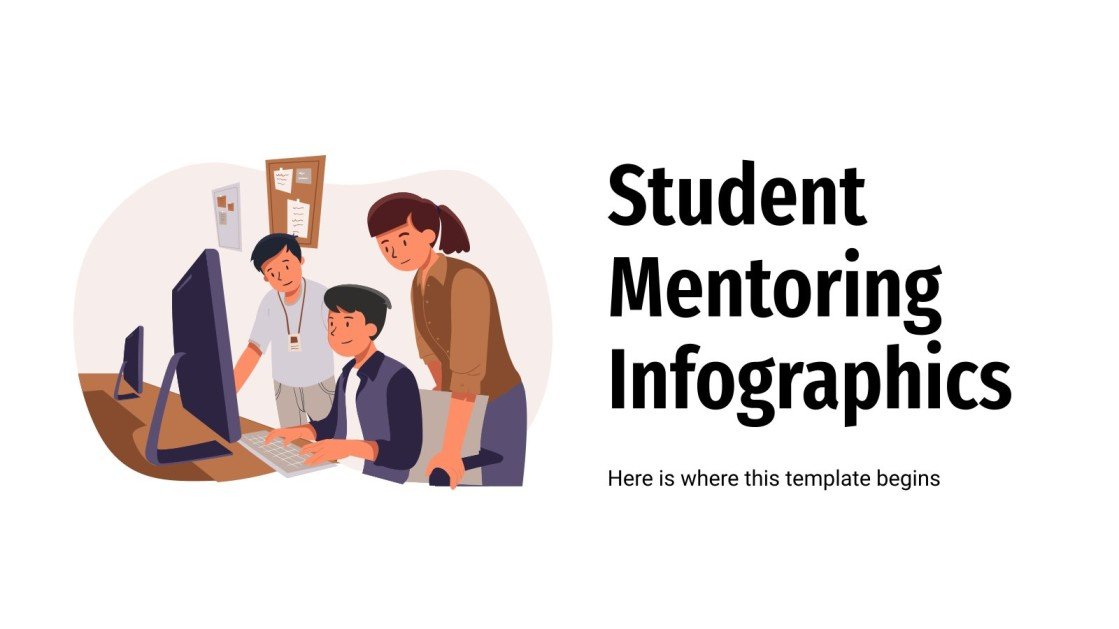 Student Mentoring Infographics

Here is where this template begins