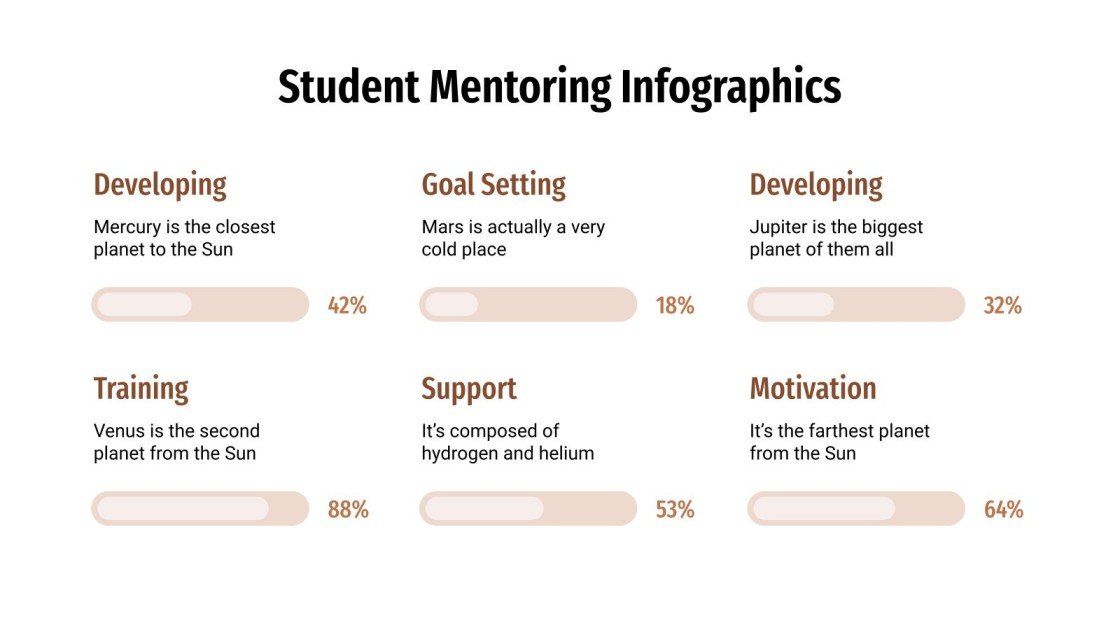 Student Mentoring Infographics

Developing

Mercury is the closest planet to the Sun

42%

Goal Setting

Mars is actually a very cold place

18%

Developing

Jupiter is the biggest planet of them all

32%

Training

Venus is the second planet from the Sun

88%

Support

It's composed of hydrogen and helium

53%

Motivation

It's the farthest planet from the Sun

64%