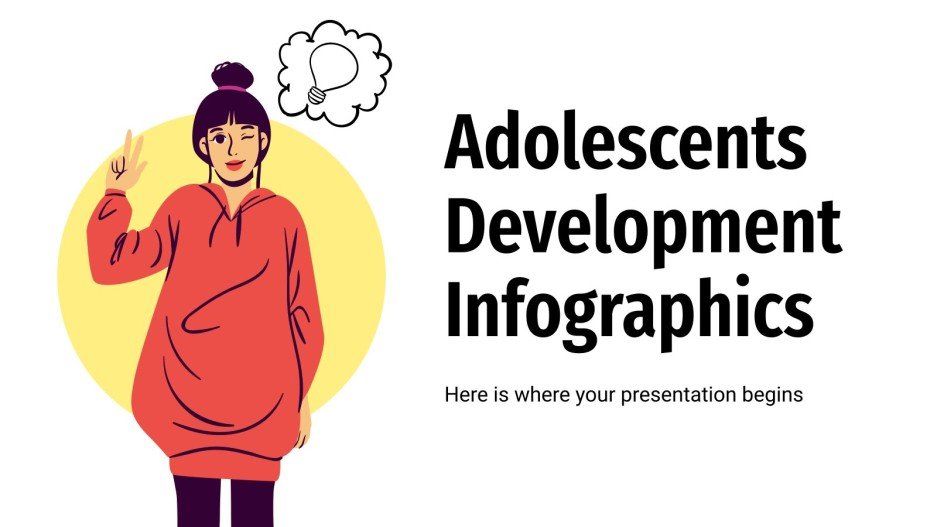 Adolescents Development Infographics

Here is where your presentation begins