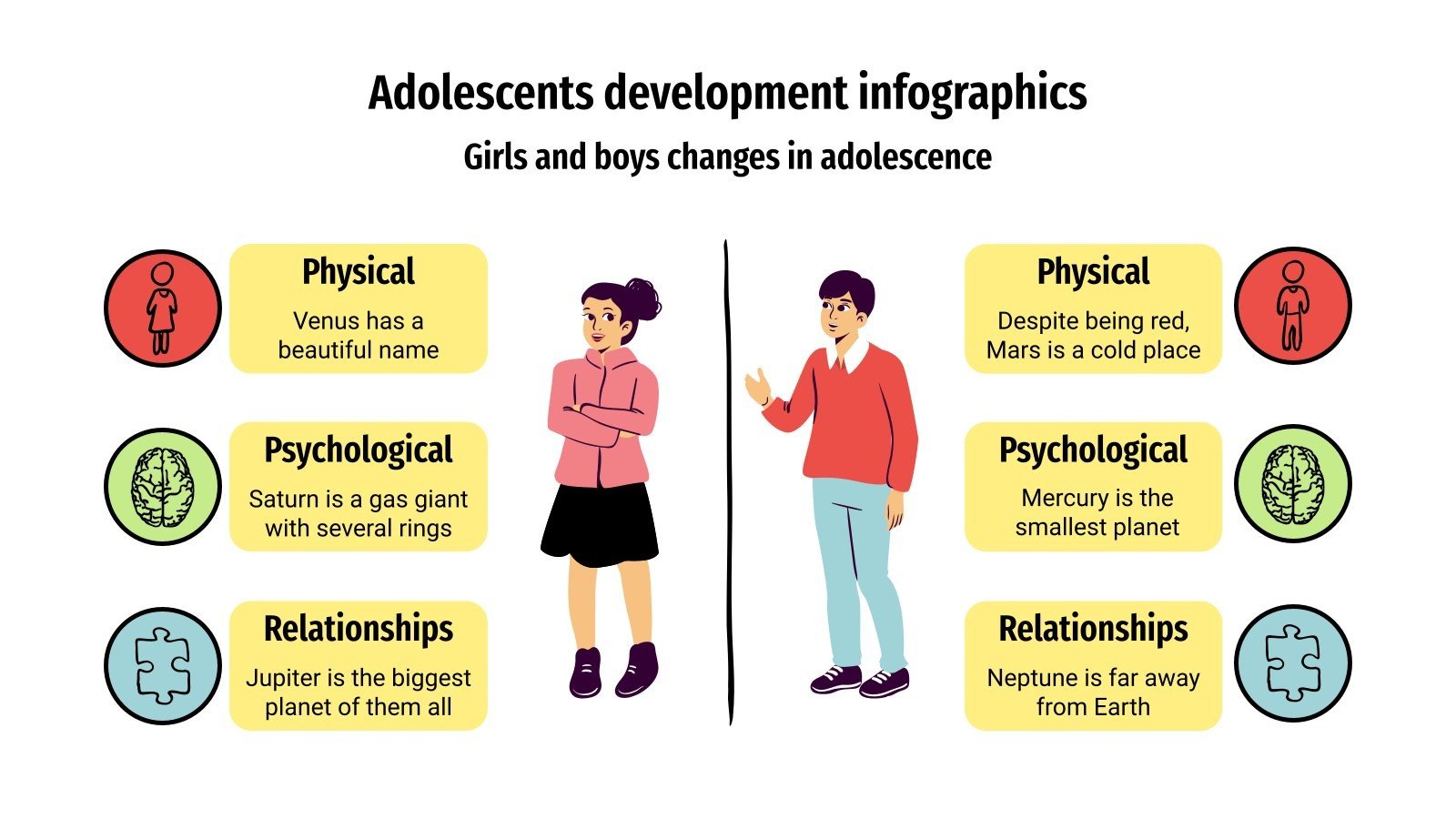 Adolescents development infographics

Girls and boys changes in adolescence

Physical

Venus has a beautiful name

Psychological

Saturn is a gas giant with several rings

Relationships

Jupiter is the biggest planet of them all

Physical

Despite being red, Mars is a cold place

Psychological

Mercury is the smallest planet

Relationships

Neptune is far away from Earth